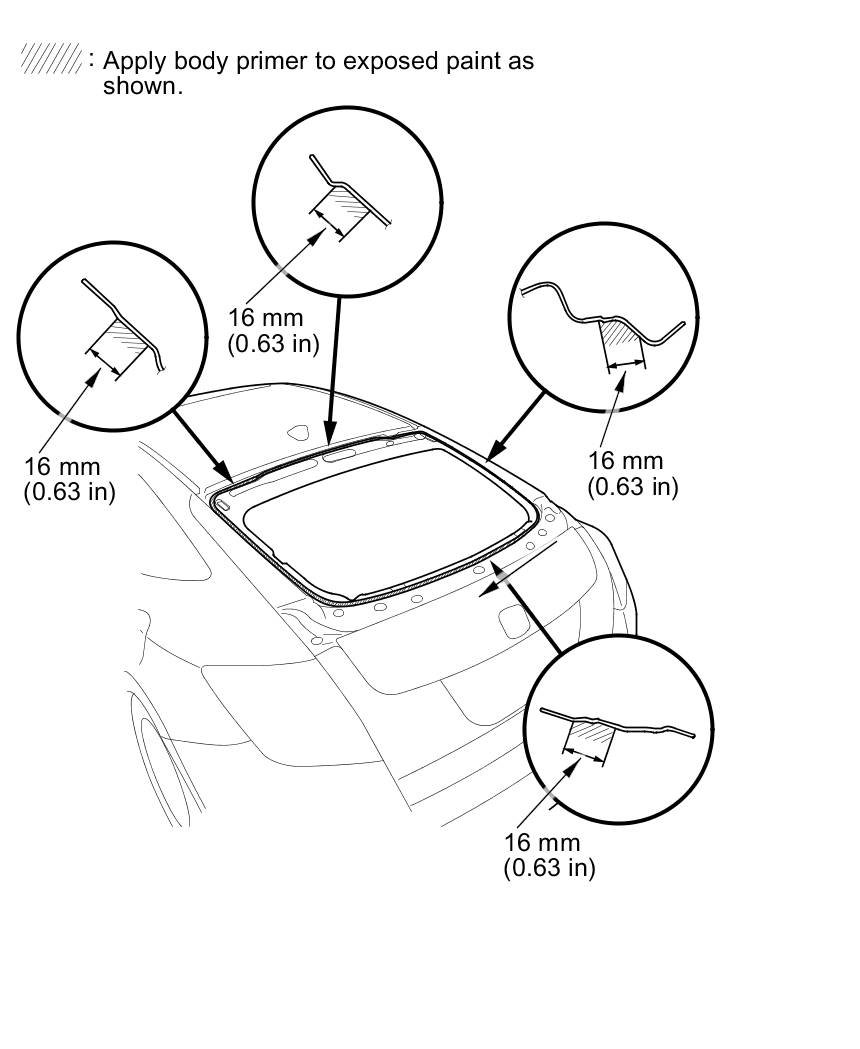 : Apply body primer to exposed paint as shown.

16 mm
(0.63 in)

16 mm
(0.63 in)

16 mm
(0.63 in)

16 mm
(0.63 in)