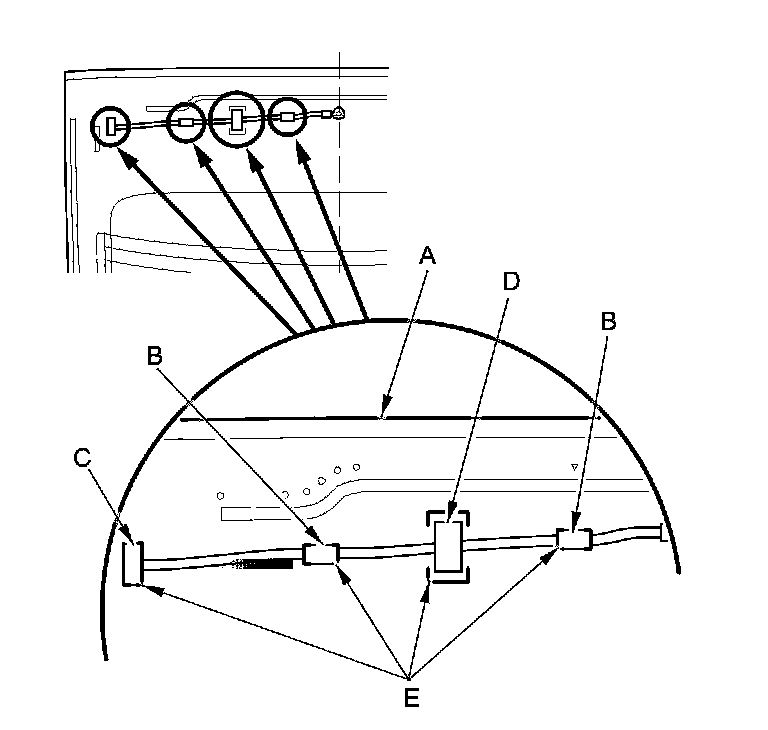 A
D
B
B
C
E