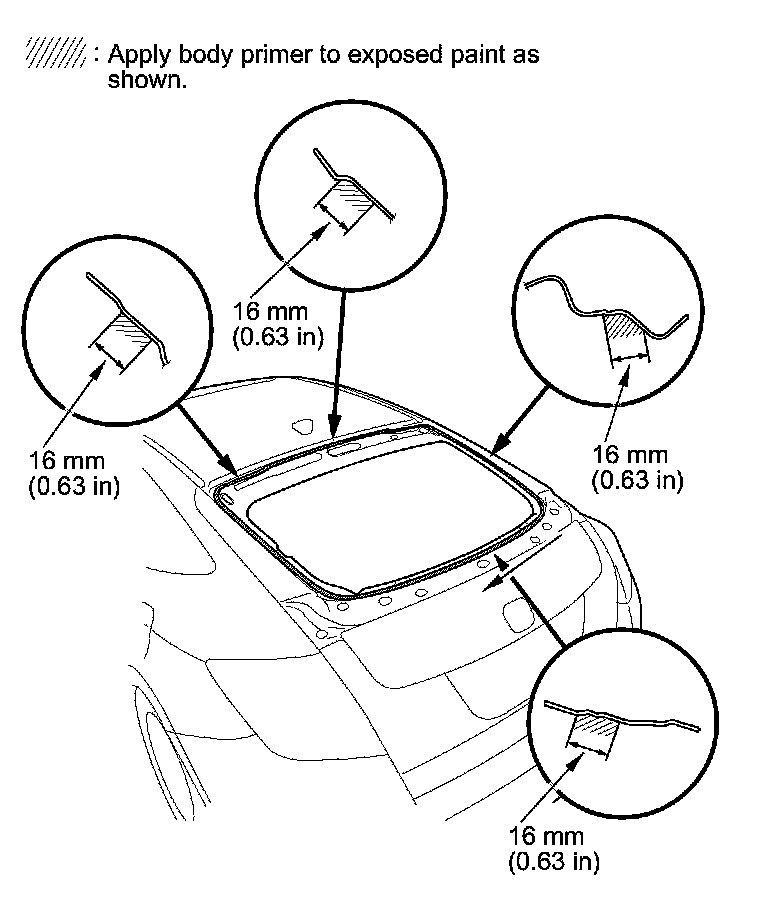 : Apply body primer to exposed paint as shown.

16 mm
(0.63 in)

16 mm
(0.63 in)

16 mm
(0.63 in)

16 mm
(0.63 in)