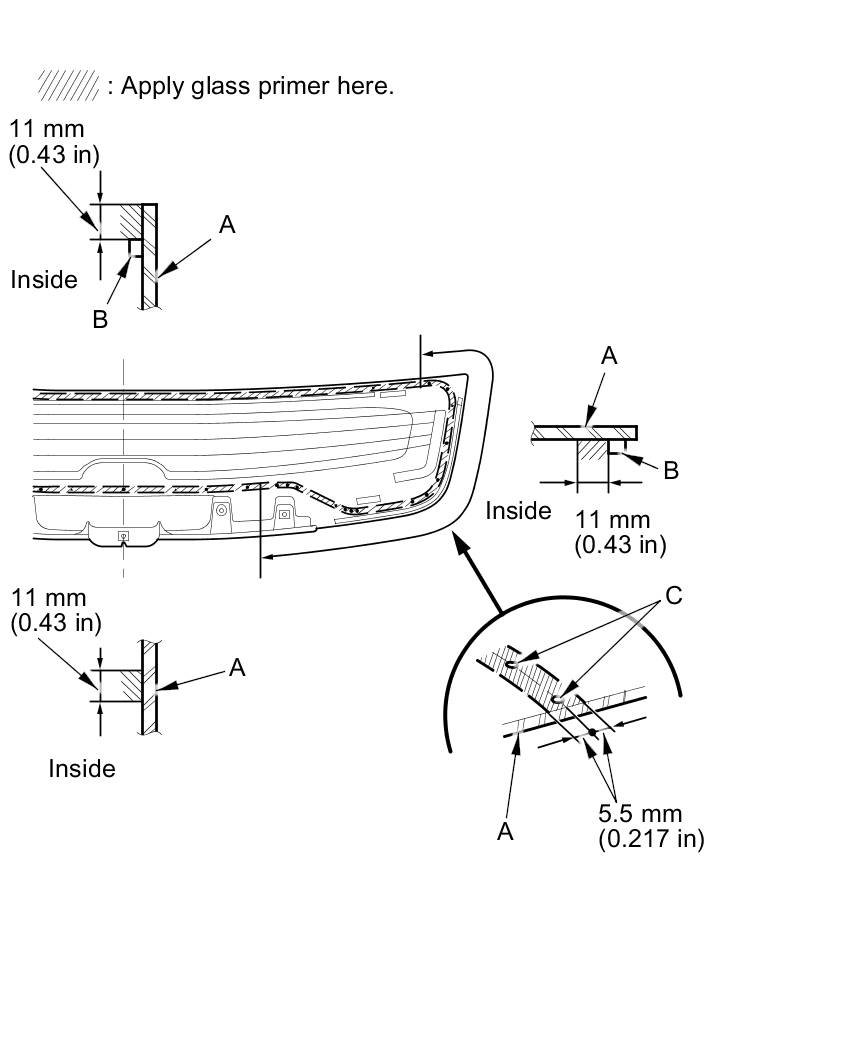 : Apply glass primer here.

11 mm
(0.43 in)

A

Inside

B

A

B

Inside

11 mm
(0.43 in)

11 mm
(0.43 in)

A

Inside

C

A

5.5 mm
(0.217 in)