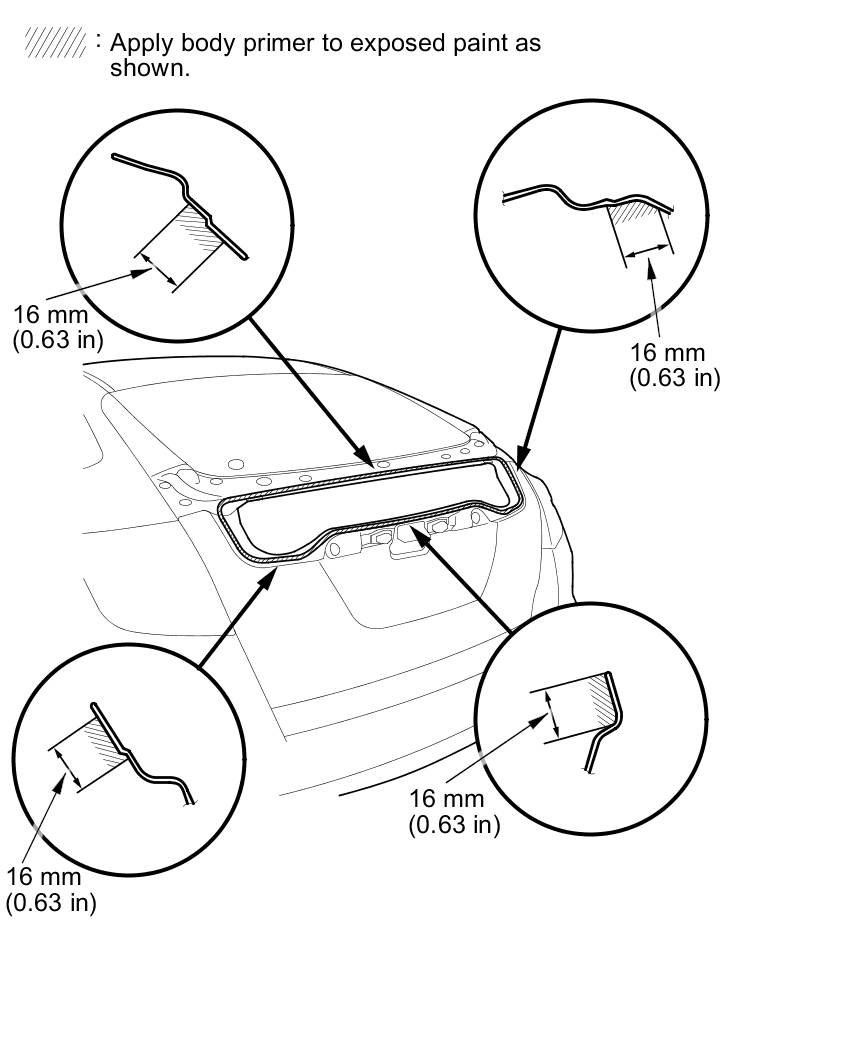 : Apply body primer to exposed paint as shown.

16 mm
(0.63 in)

16 mm
(0.63 in)

16 mm
(0.63 in)

16 mm
(0.63 in)