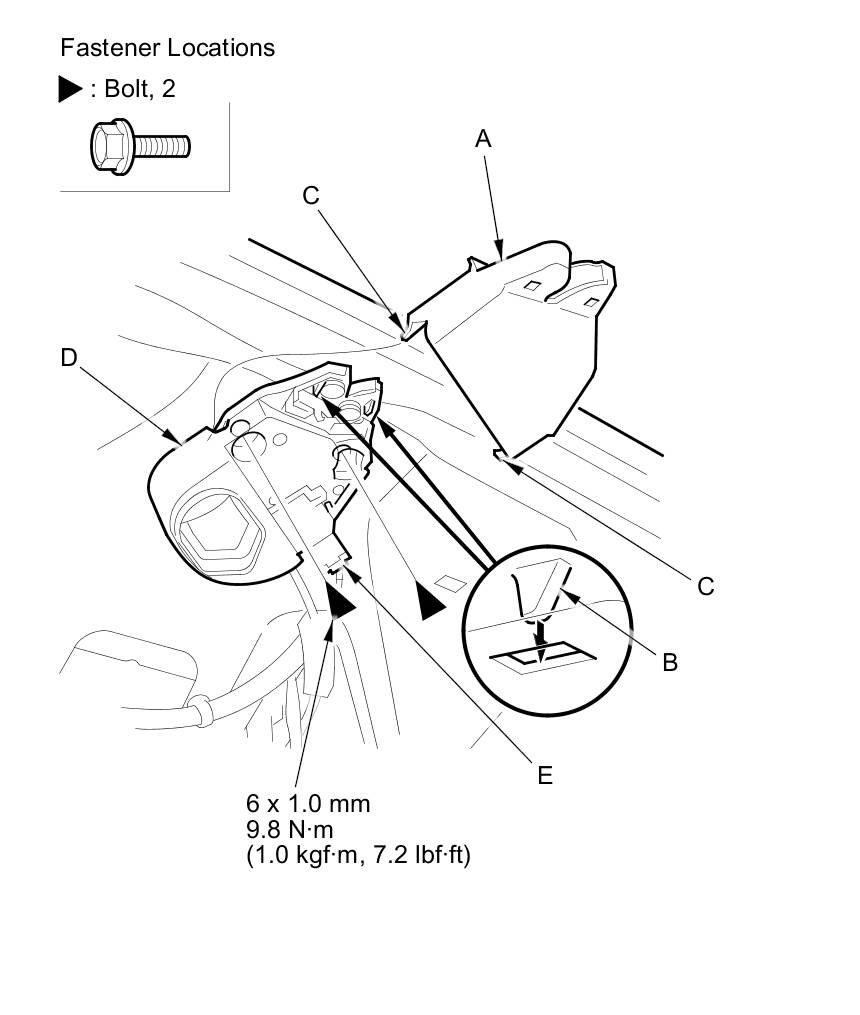 Fastener Locations

▶ : Bolt, 2

A

C

D

C

B

E

6 x 1.0 mm
9.8 N·m
(1.0 kgf·m, 7.2 lbf·ft)