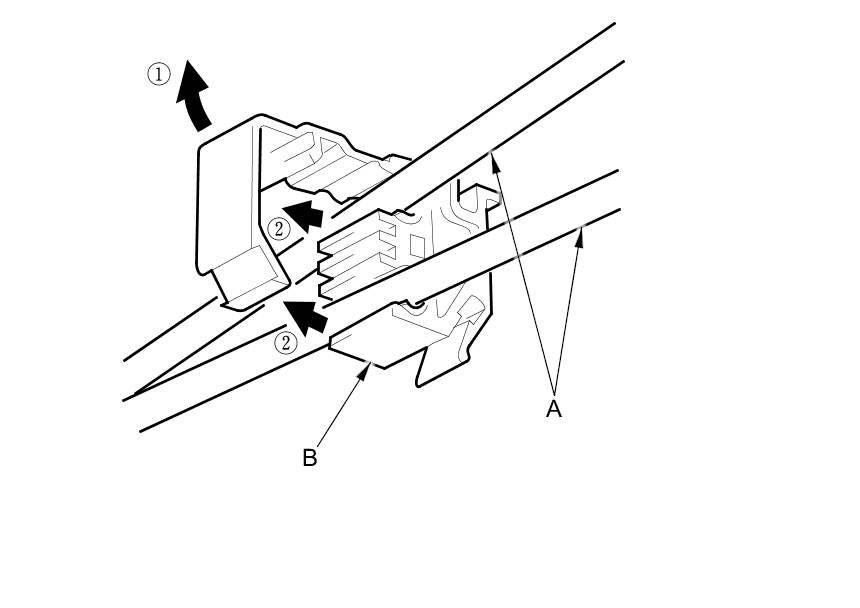 ①
②
②
A
B