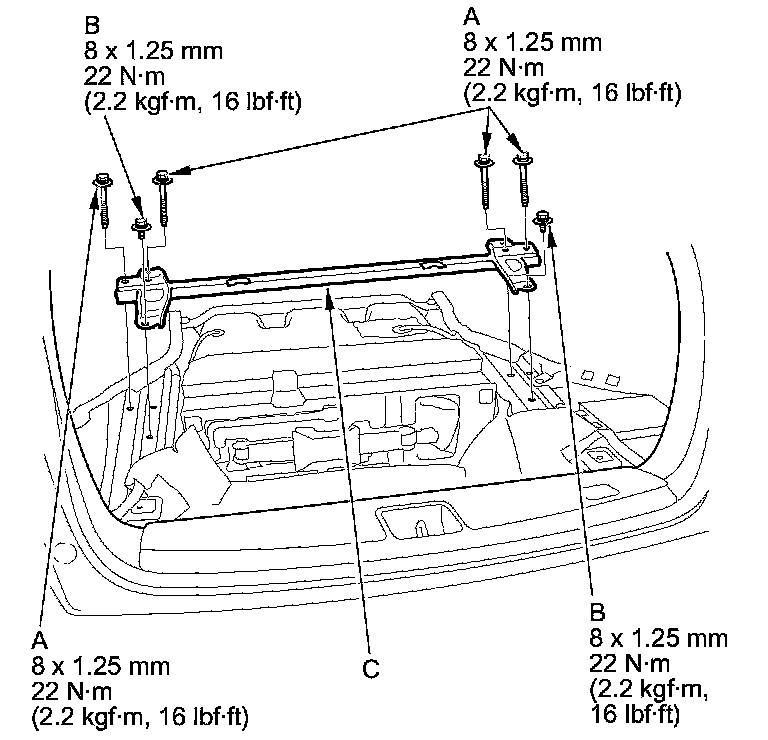 B
8 x 1.25 mm
22 N·m
(2.2 kgf·m, 16 lbf·ft)

A
8 x 1.25 mm
22 N·m
(2.2 kgf·m, 16 lbf·ft)

A
8 x 1.25 mm
22 N·m
(2.2 kgf·m, 16 lbf·ft)

C

B
8 x 1.25 mm
22 N·m
(2.2 kgf·m,
16 lbf·ft)