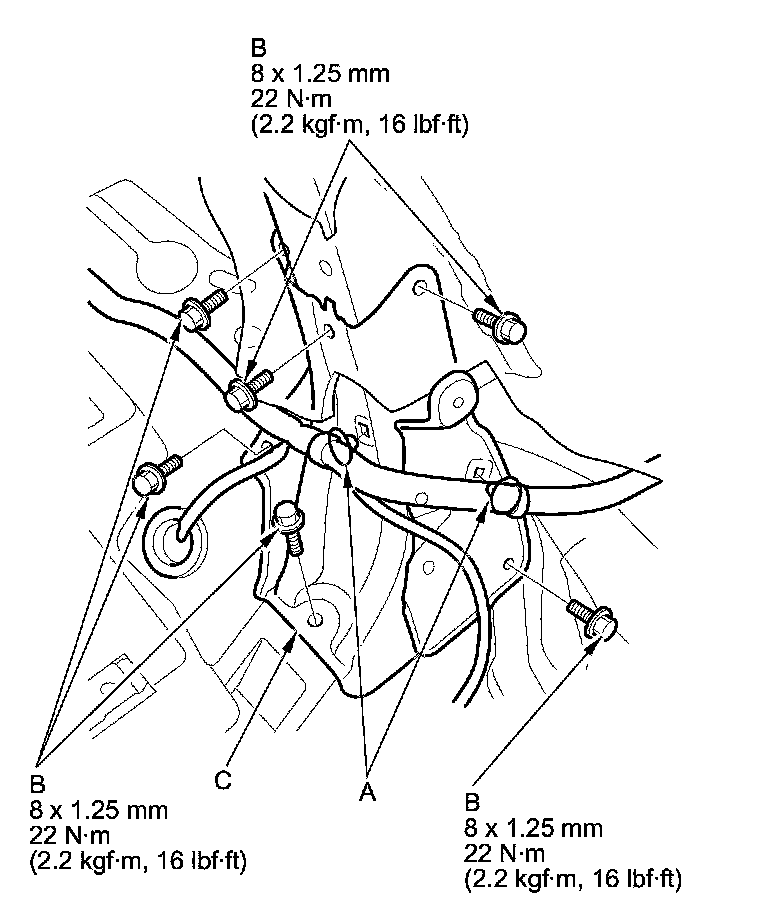 B
8 x 1.25 mm
22 N·m
(2.2 kgf·m, 16 lbf·ft)

B
8 x 1.25 mm
22 N·m
(2.2 kgf·m, 16 lbf·ft)

C

A

B
8 x 1.25 mm
22 N·m
(2.2 kgf·m, 16 lbf·ft)