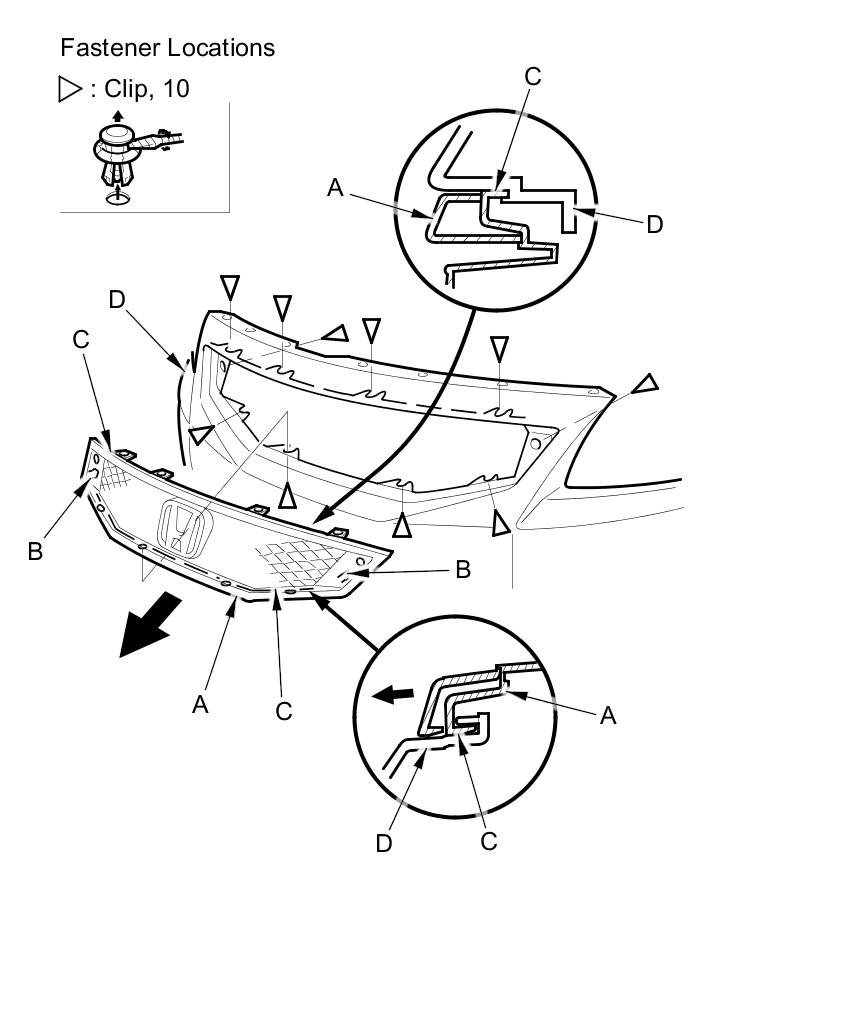 Fastener Locations

▷ : Clip, 10

C

A

D

D

C

B

B

A

C

A

D

C