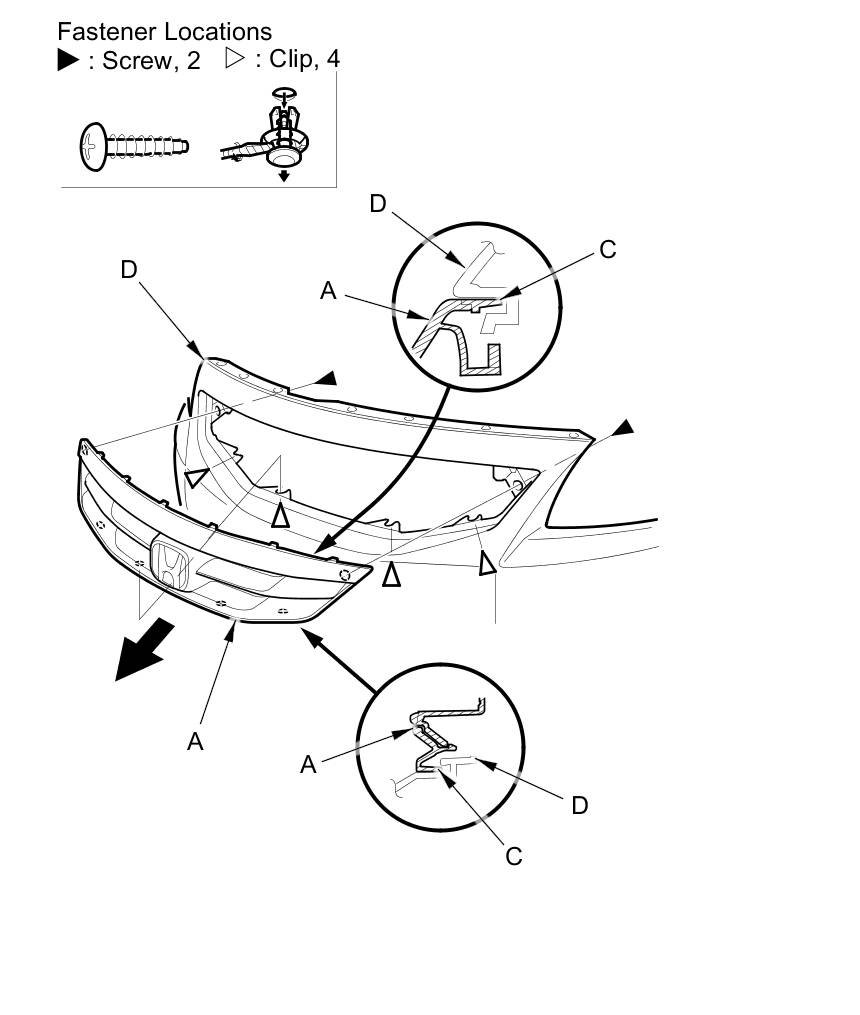 Fastener Locations
▶ : Screw, 2 ▷ : Clip, 4

D
C
A
D

A
A
D
C