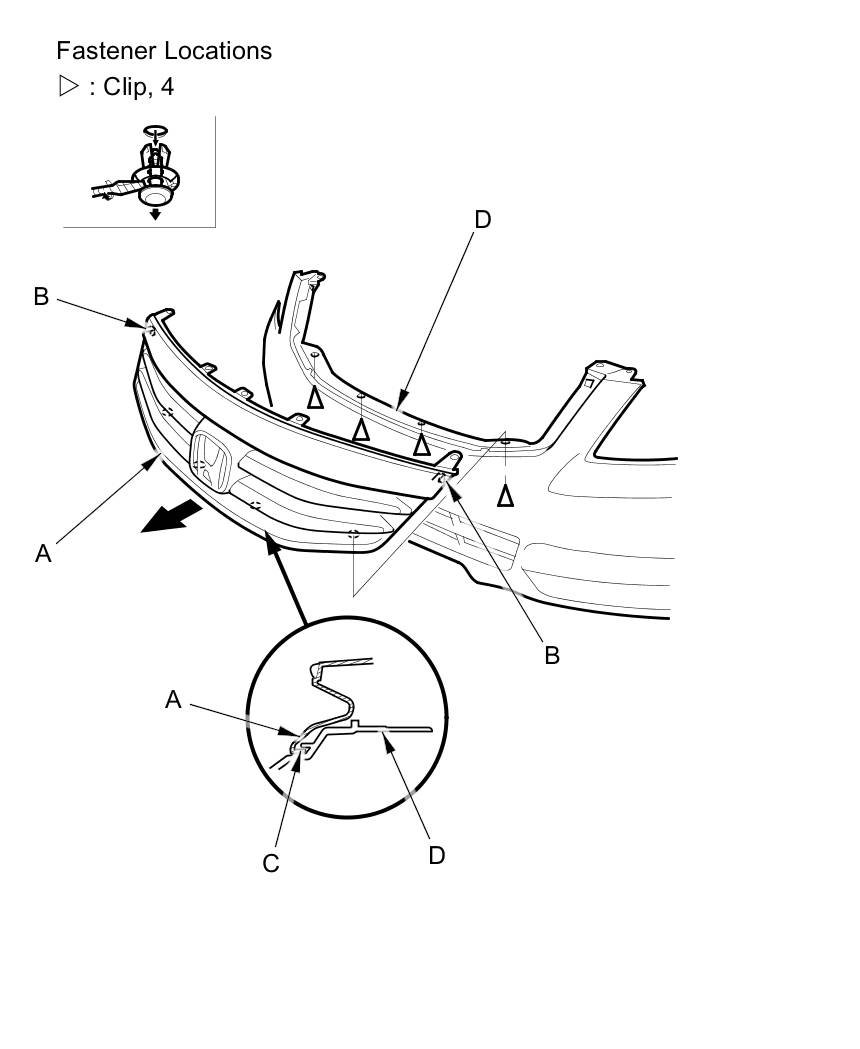 Fastener Locations
▷ : Clip, 4

D
B
A
B
A
C
D