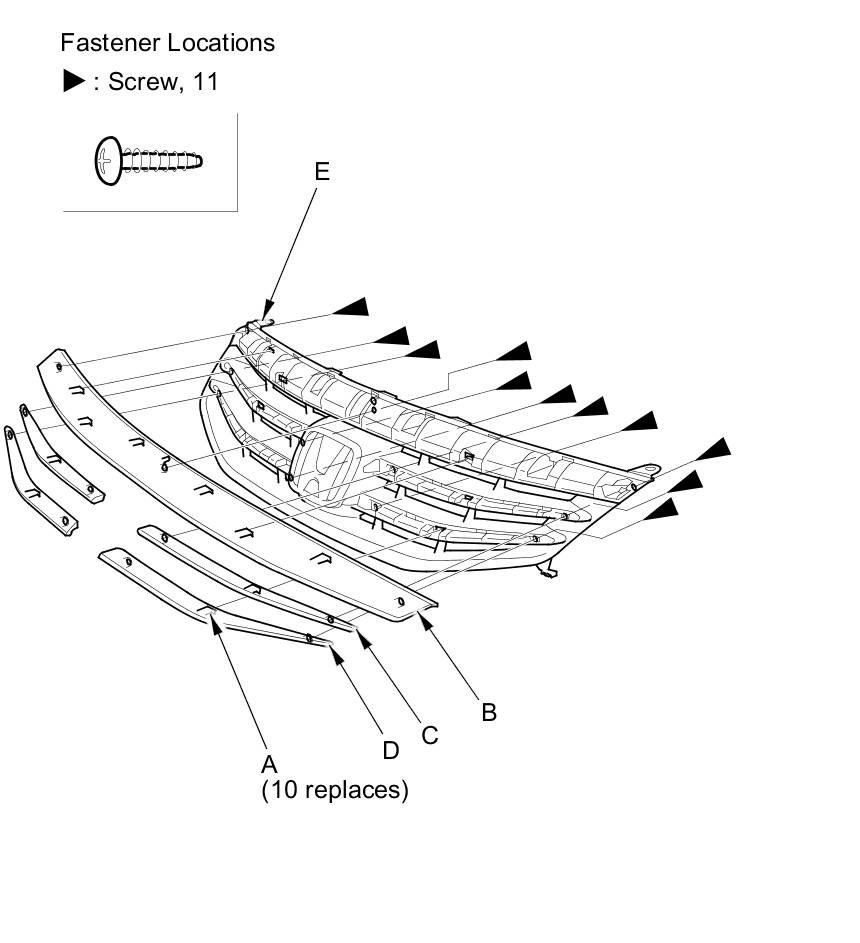 Fastener Locations

▶ : Screw, 11

E

B

C

D

A
(10 replaces)