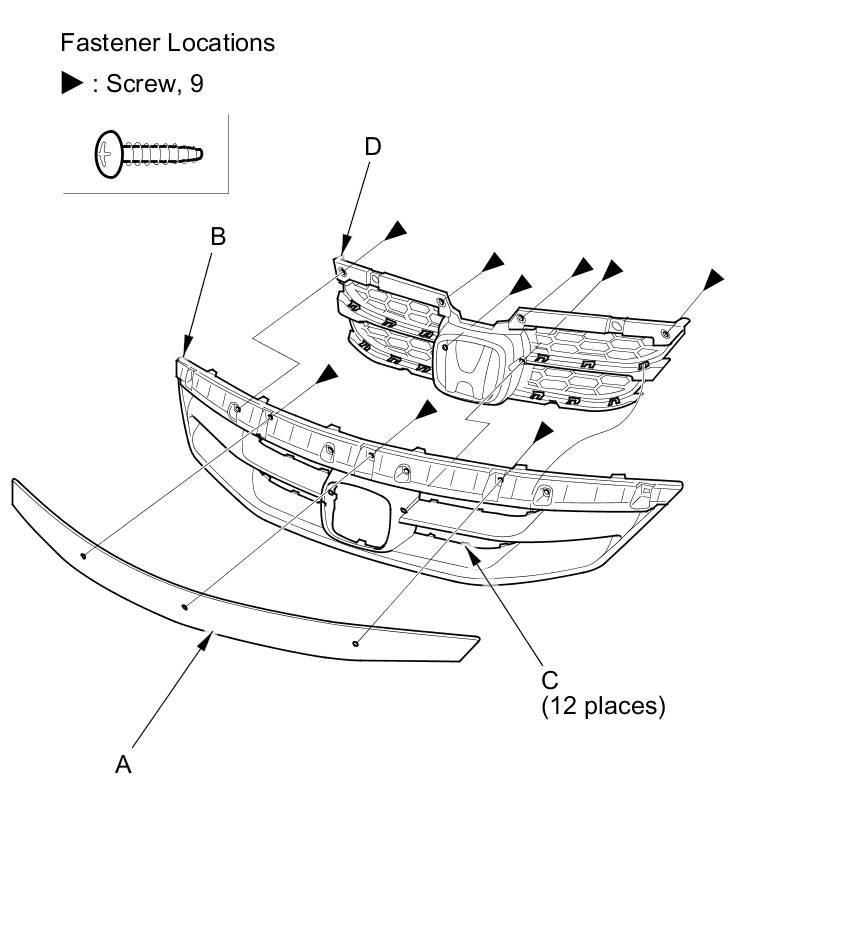 Fastener Locations
▶ : Screw, 9

D

B

C
(12 places)

A