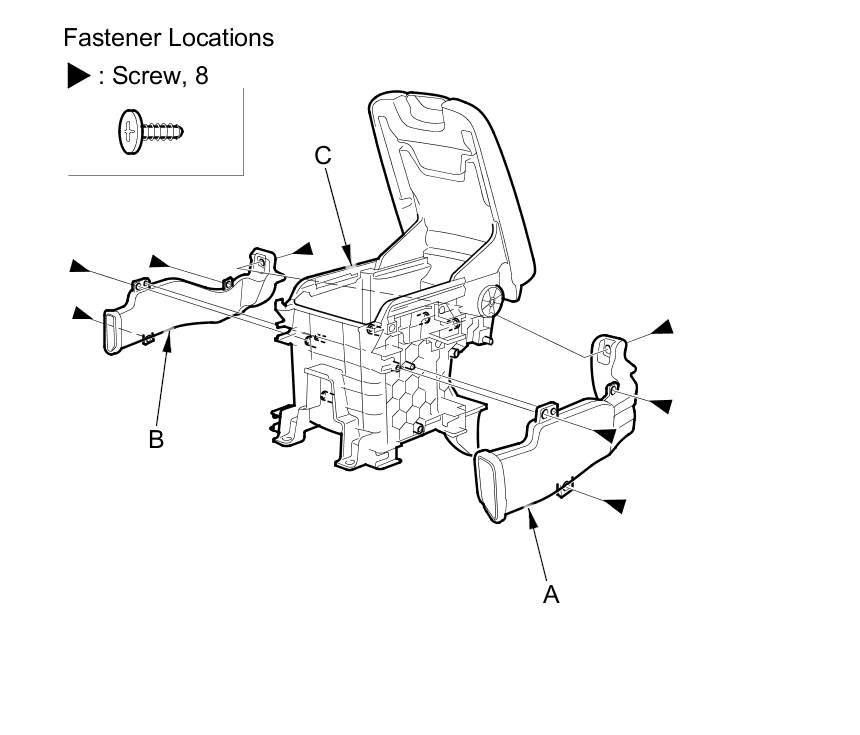 Fastener Locations

▶ : Screw, 8

C

B

A