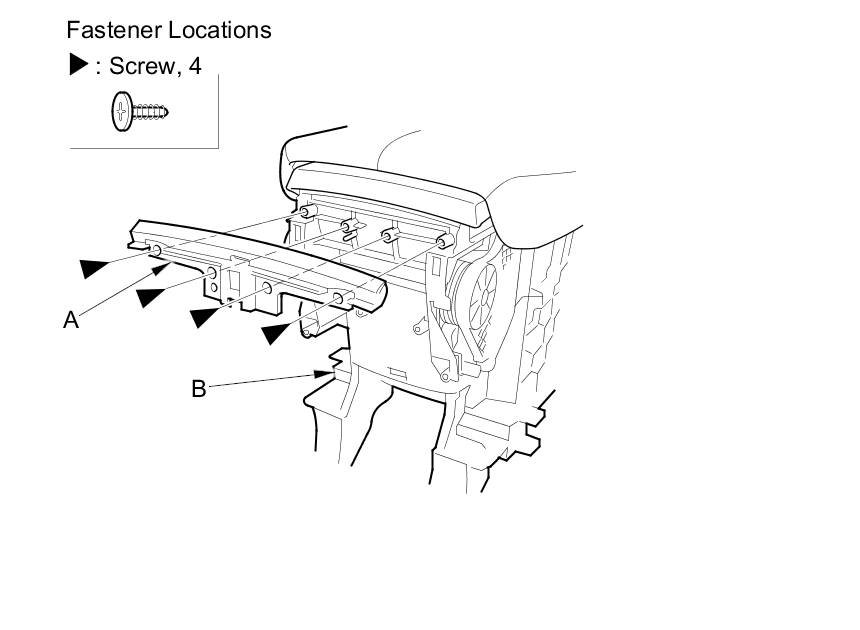 Fastener Locations

▶ : Screw, 4

A

B