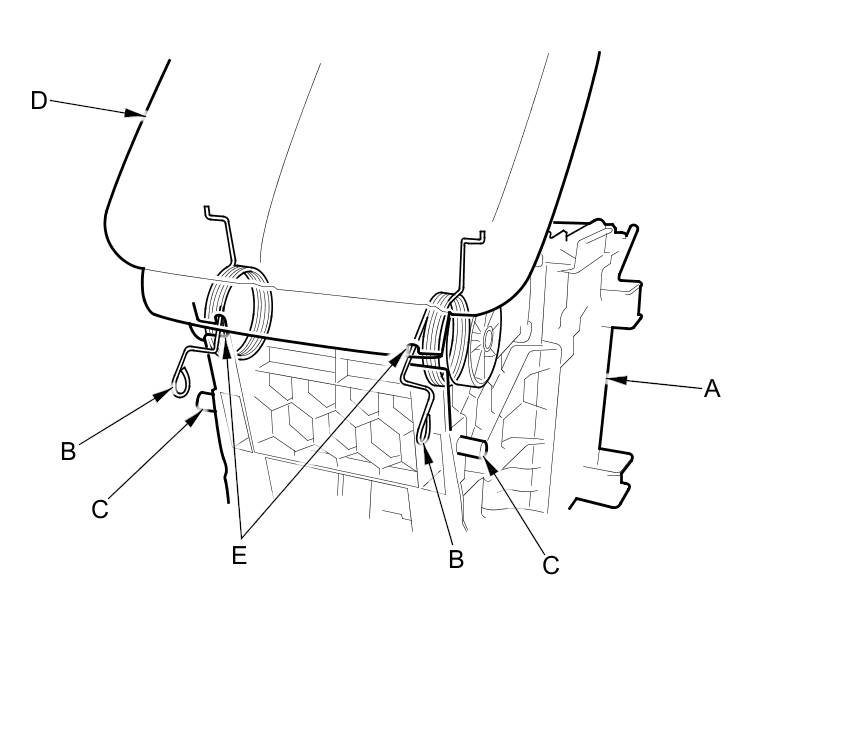 D
A
B
C
E
B
C