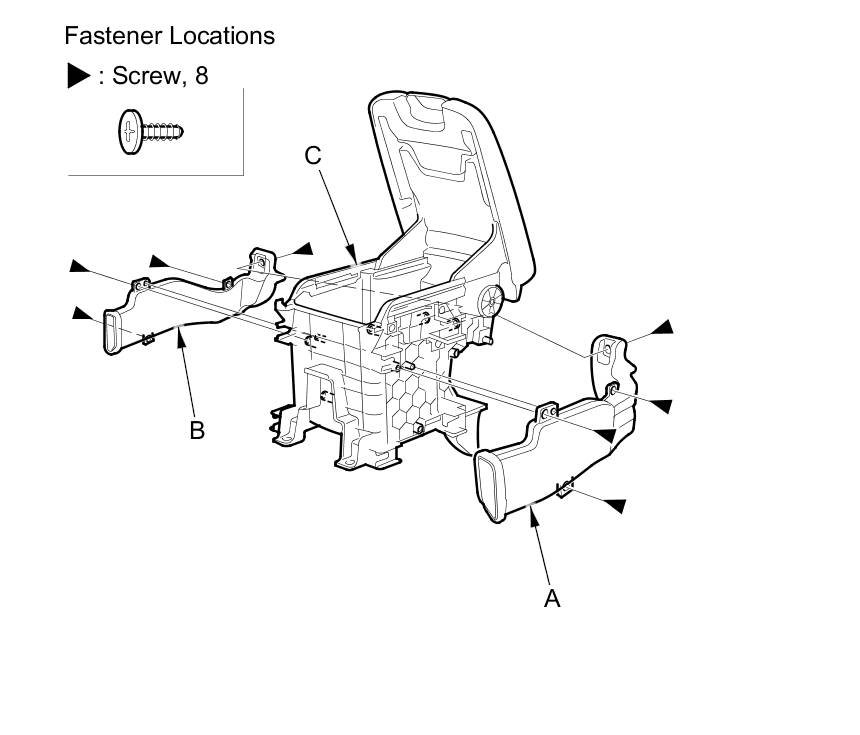 Fastener Locations

▶ : Screw, 8

C

B

A