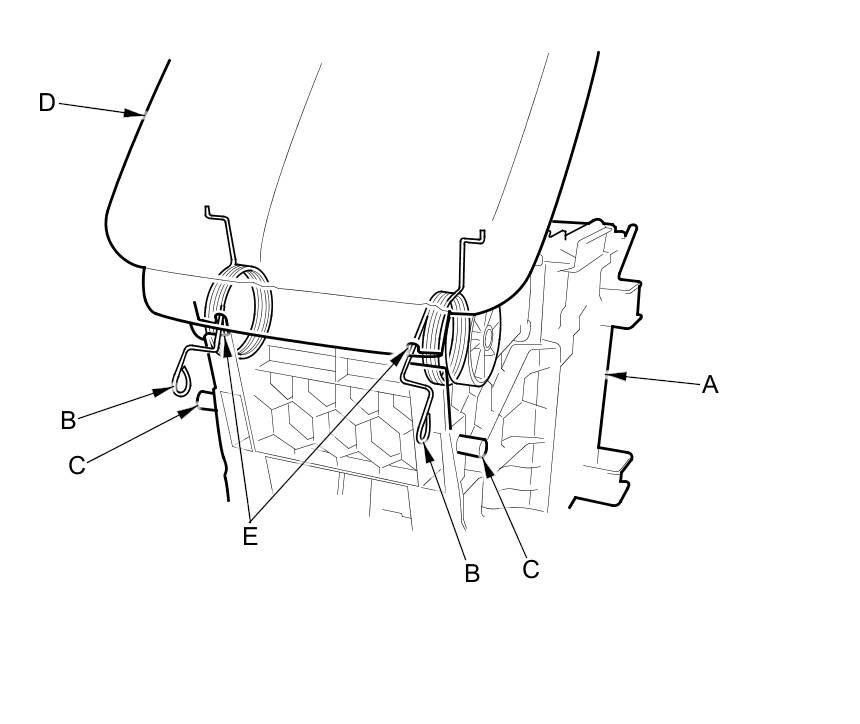 D

A

B

C

E

B

C