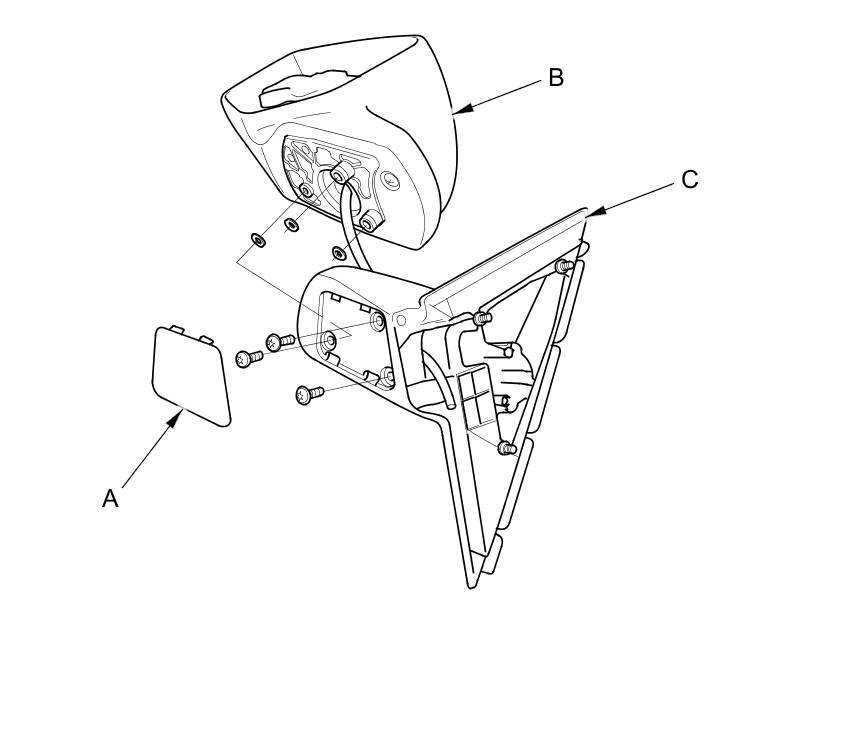 B

C

A