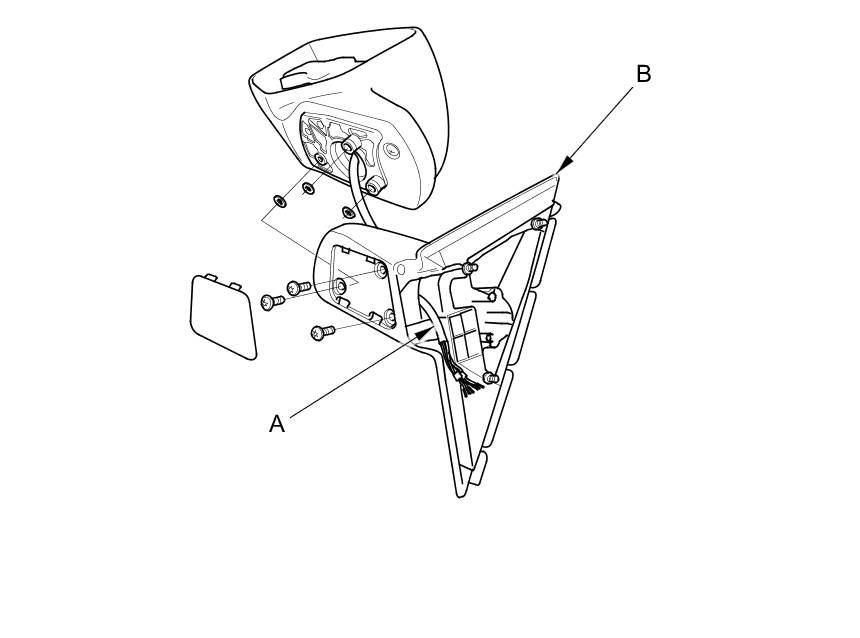 B

A