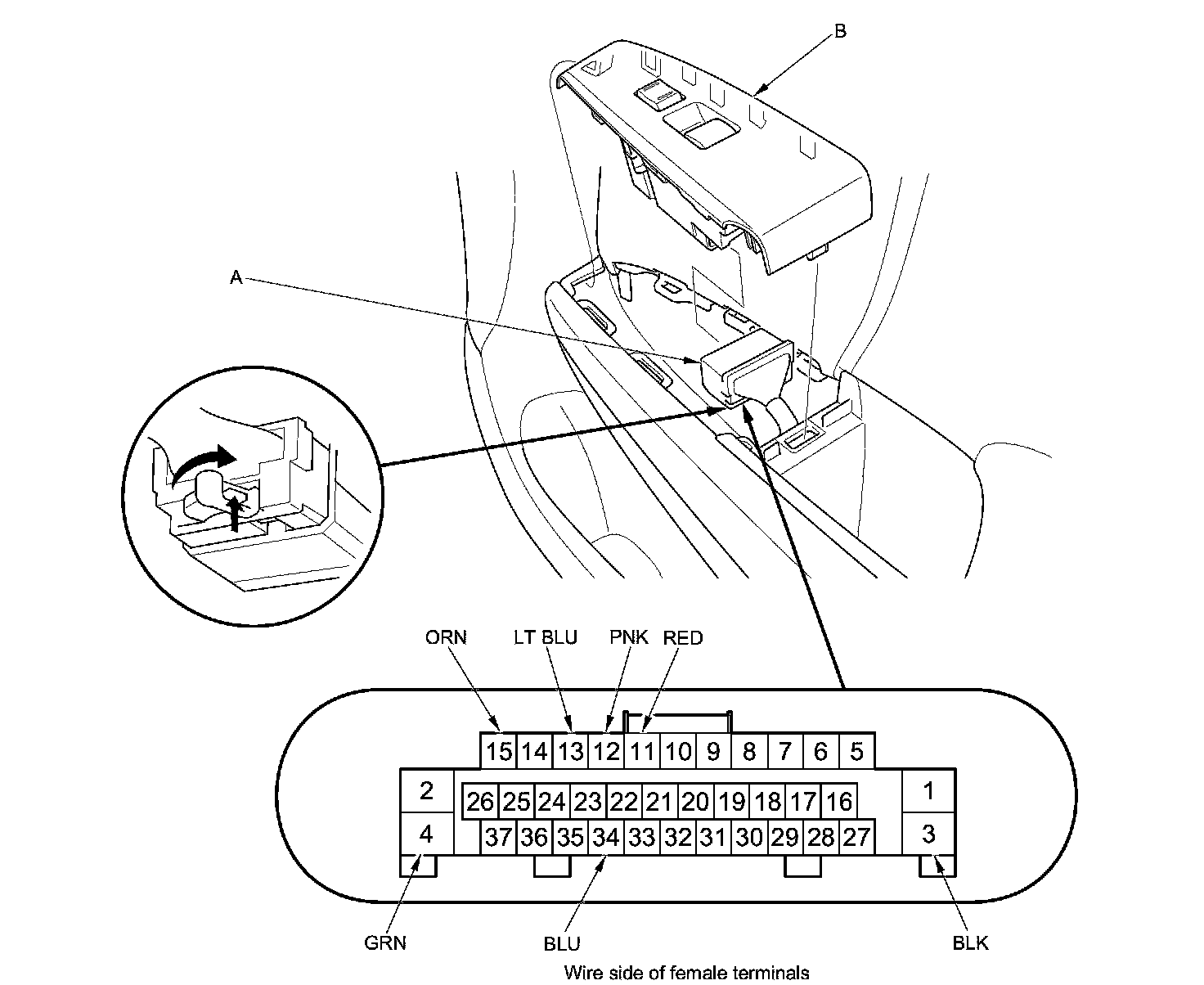 B

A

ORN LT BLU PNK RED

15 14 13 12 11 10 9 8 7 6 5

2 26 25 24 23 22 21 20 19 18 17 16 1

4 37 36 35 34 33 32 31 30 29 28 27 3

GRN BLU BLK

Wire side of female terminals