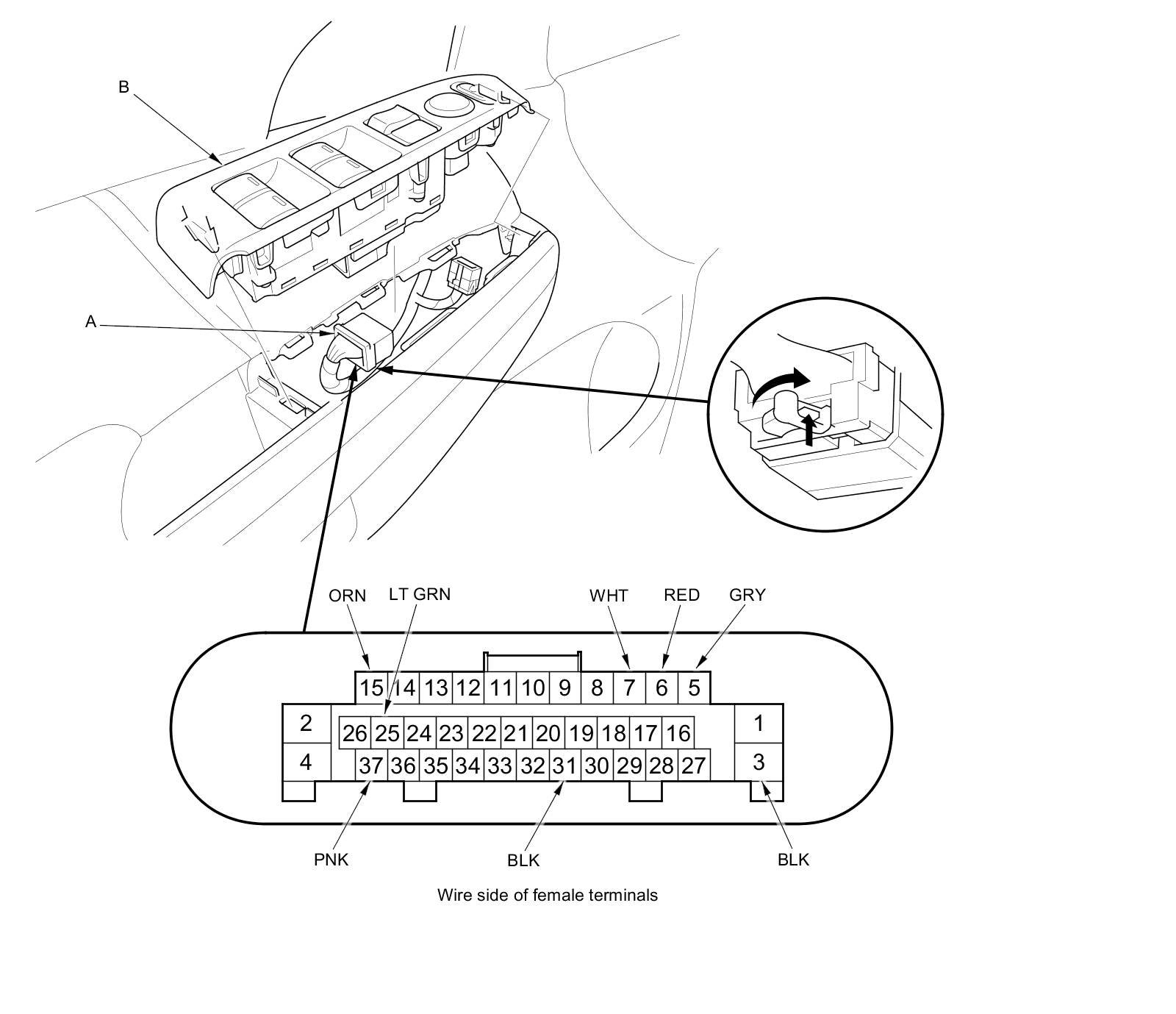 B

A

ORN LT GRN WHT RED GRY

15 14 13 12 11 10 9 8 7 6 5

2 26 25 24 23 22 21 20 19 18 17 16 1

4 37 36 35 34 33 32 31 30 29 28 27 3

PNK BLK BLK

Wire side of female terminals