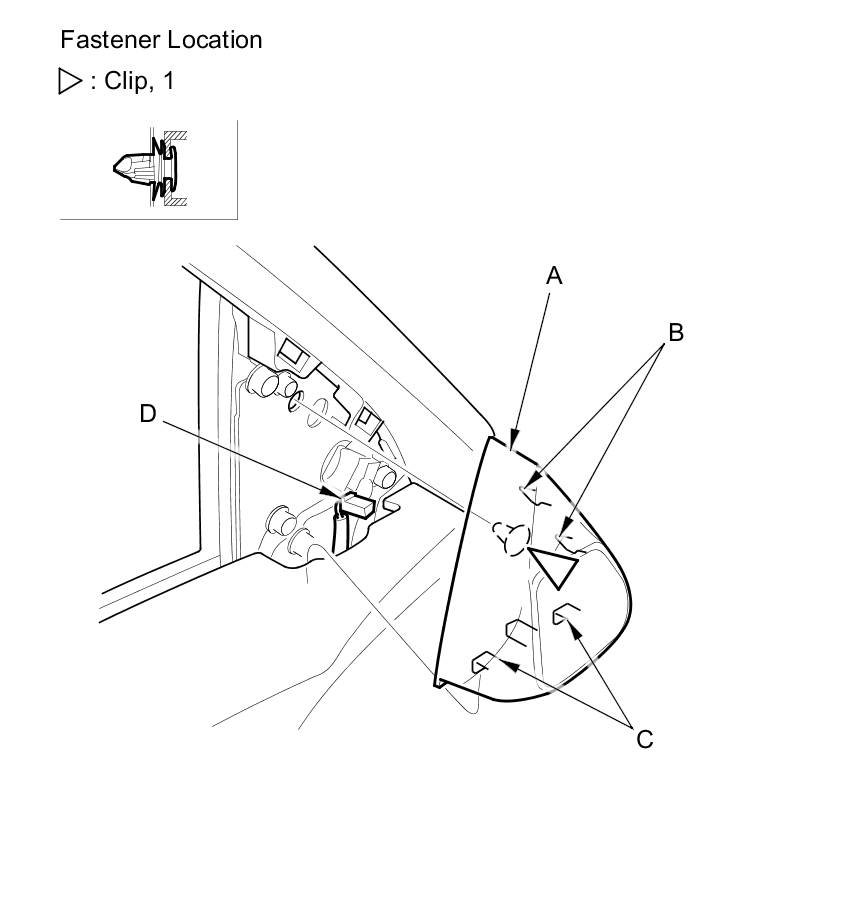 Fastener Location

▷ : Clip, 1

A

B

D

C