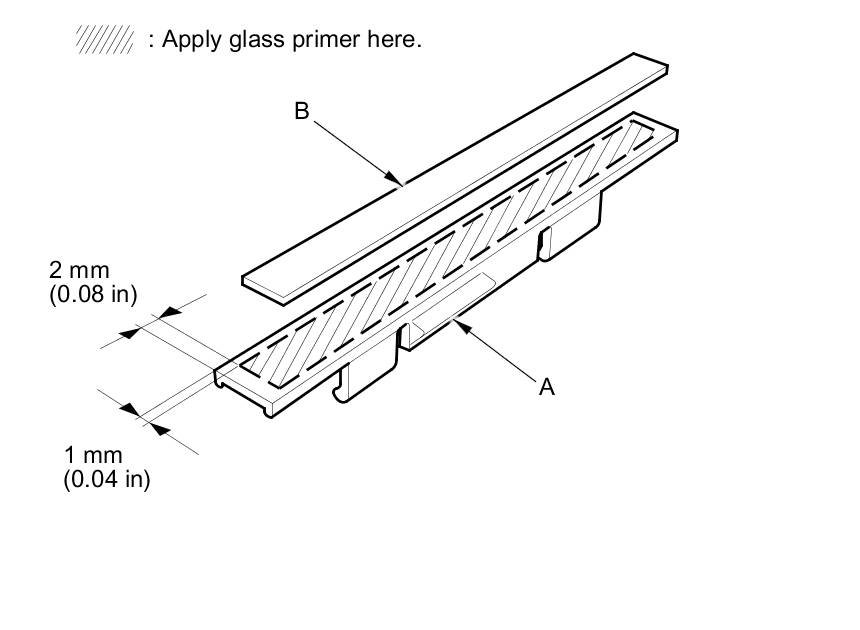 : Apply glass primer here.

B

2 mm
(0.08 in)

A

1 mm
(0.04 in)