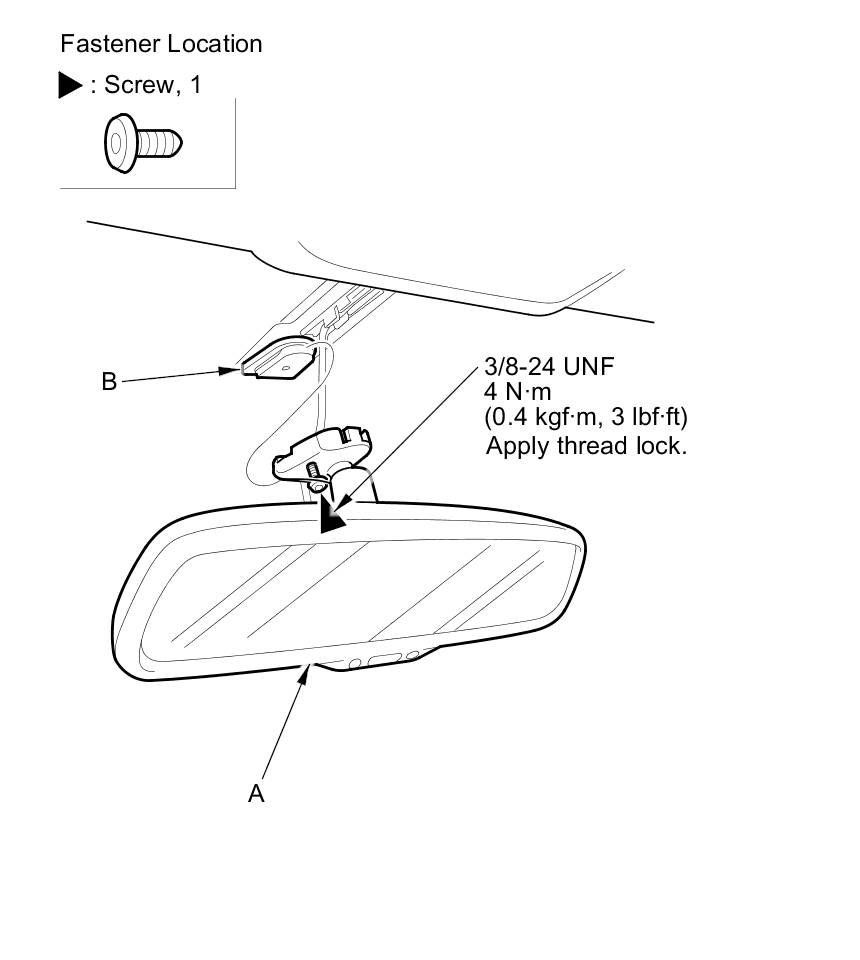 Fastener Location

▶ : Screw, 1

B

3/8-24 UNF
4 N·m
(0.4 kgf·m, 3 lbf·ft)
Apply thread lock.

A