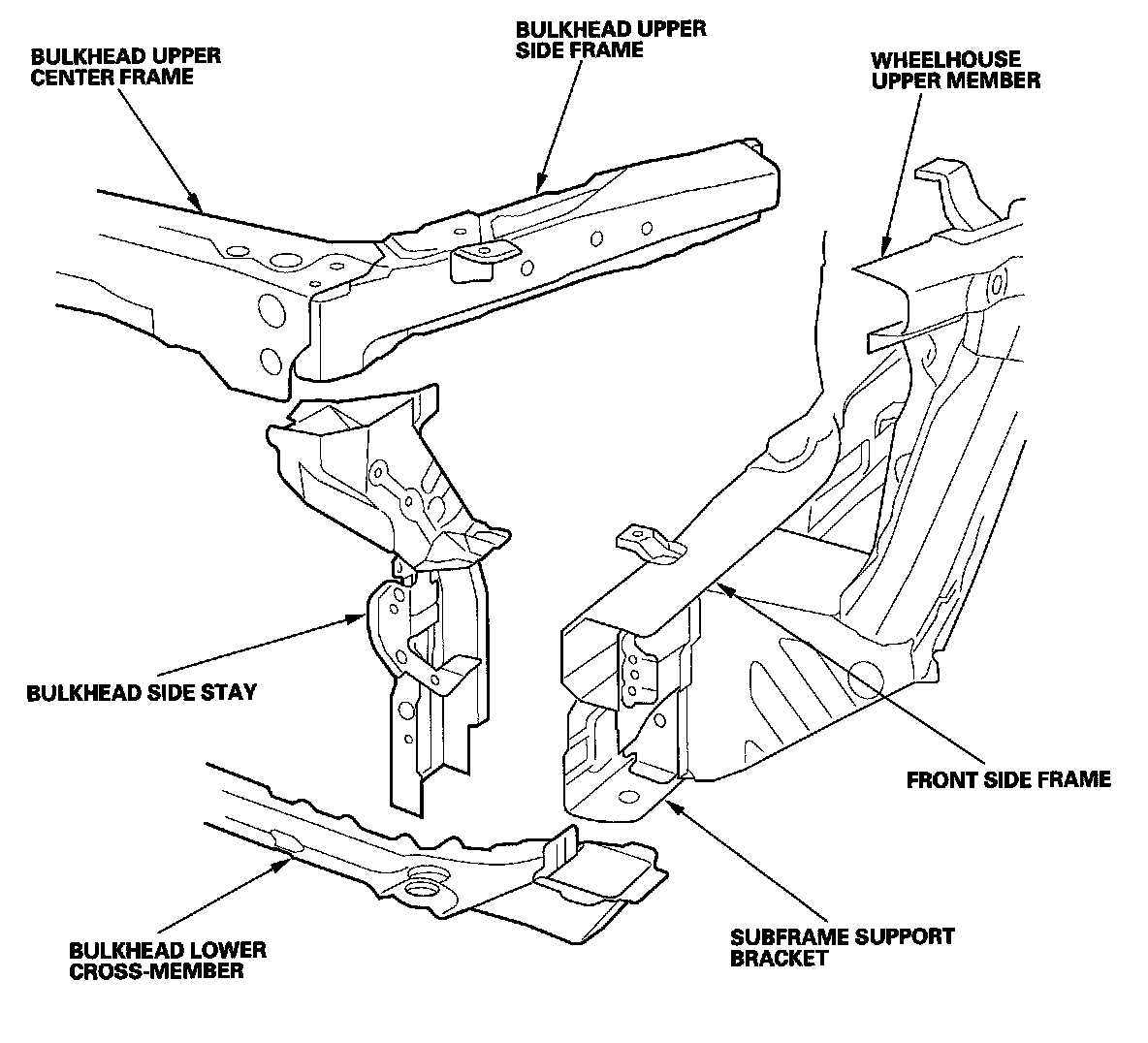 BULKHEAD UPPER CENTER FRAME

BULKHEAD UPPER SIDE FRAME

WHEELHOUSE UPPER MEMBER

BULKHEAD SIDE STAY

FRONT SIDE FRAME

BULKHEAD LOWER CROSS-MEMBER

SUBFRAME SUPPORT BRACKET