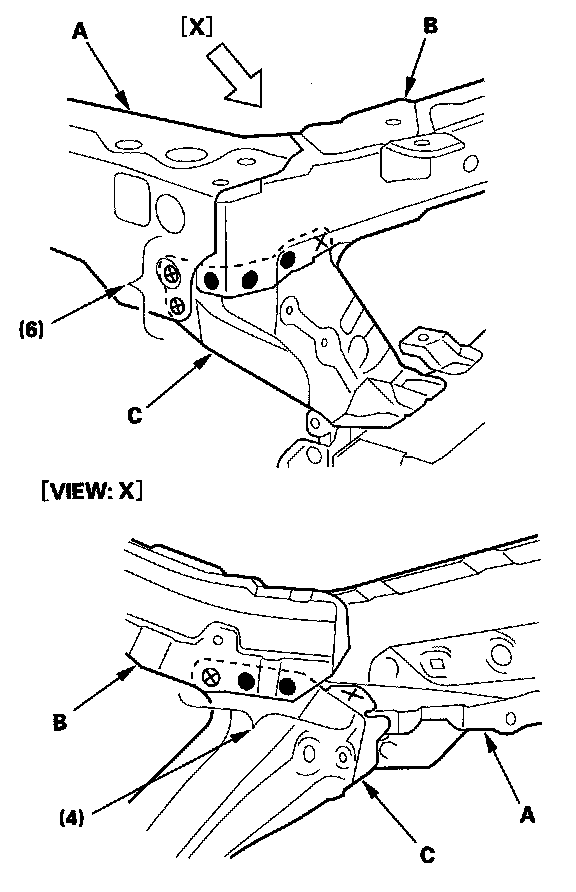 A
[X]
B
(6)
C
[VIEW: X]
B
(4)
A
C