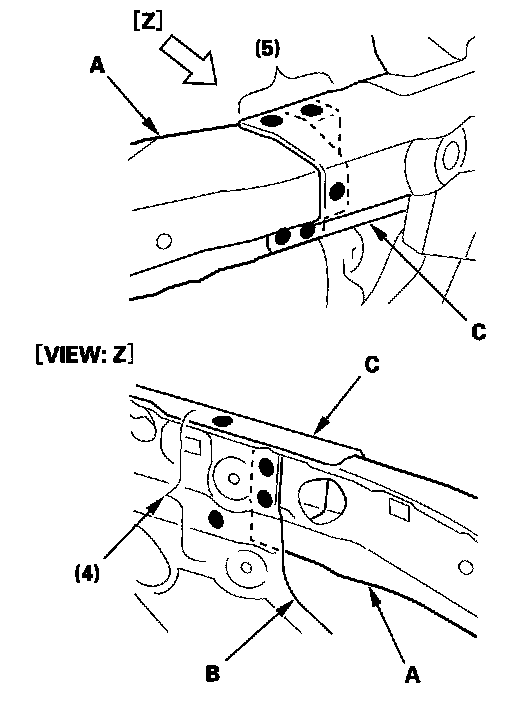 [Z]

A

(5)

C

[VIEW: Z]

C

(4)

B

A