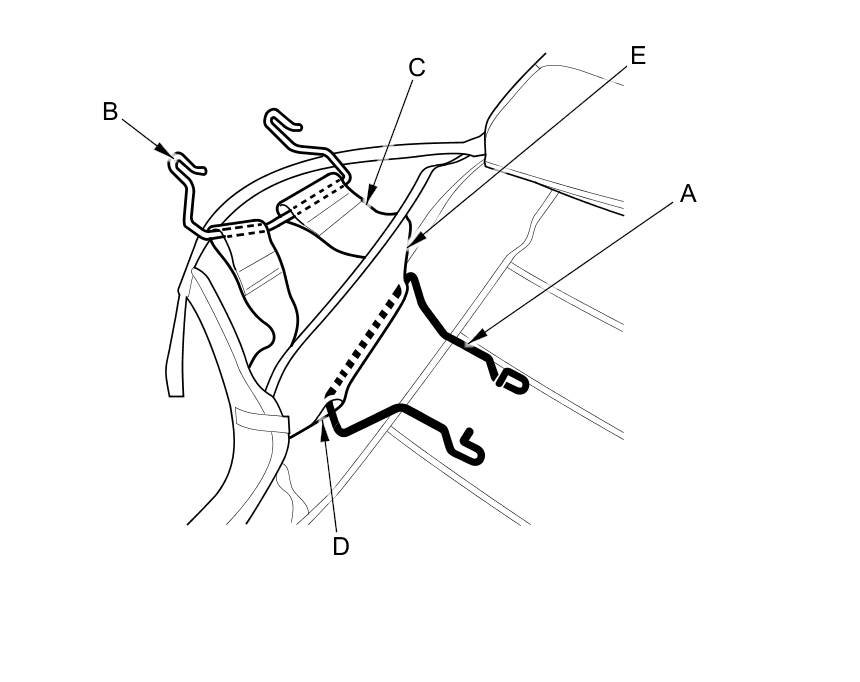 B
C
E
A
D