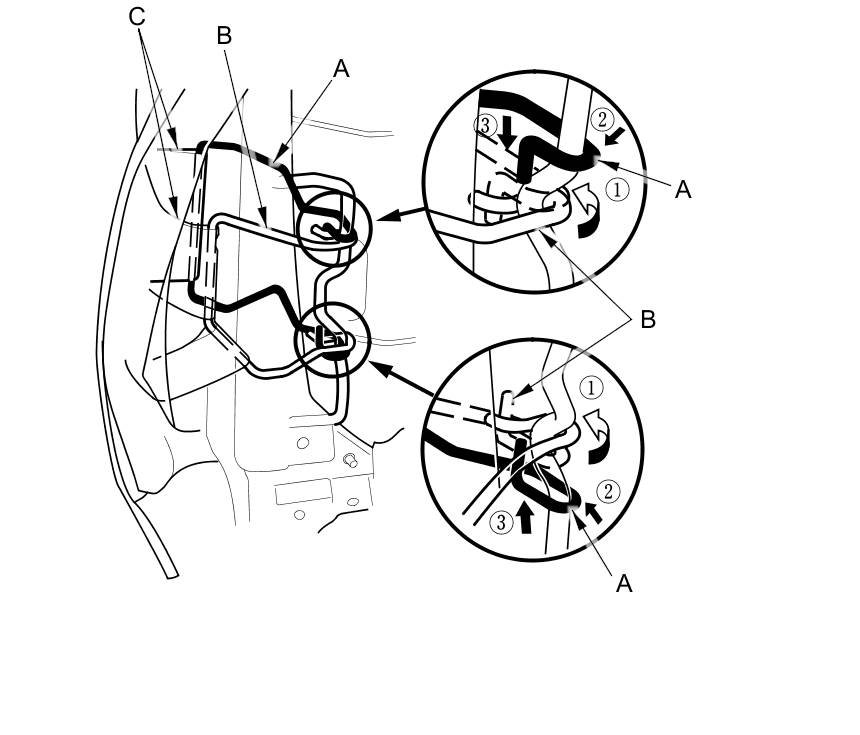 C
B
A
③
②
A
①
B
①
②
③
A