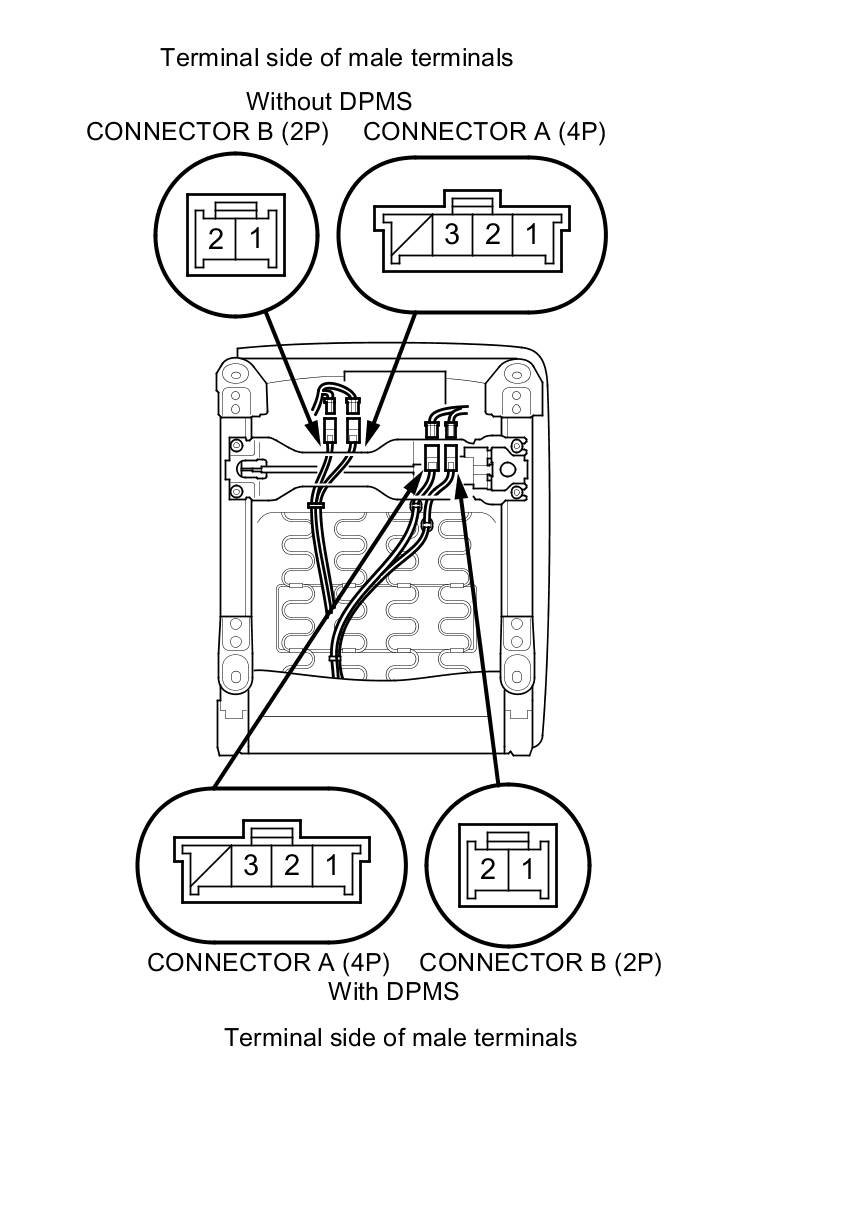 Terminal side of male terminals

Without DPMS

CONNECTOR B (2P) CONNECTOR A (4P)

2 1

3 2 1

3 2 1

2 1

CONNECTOR A (4P) CONNECTOR B (2P)

With DPMS

Terminal side of male terminals