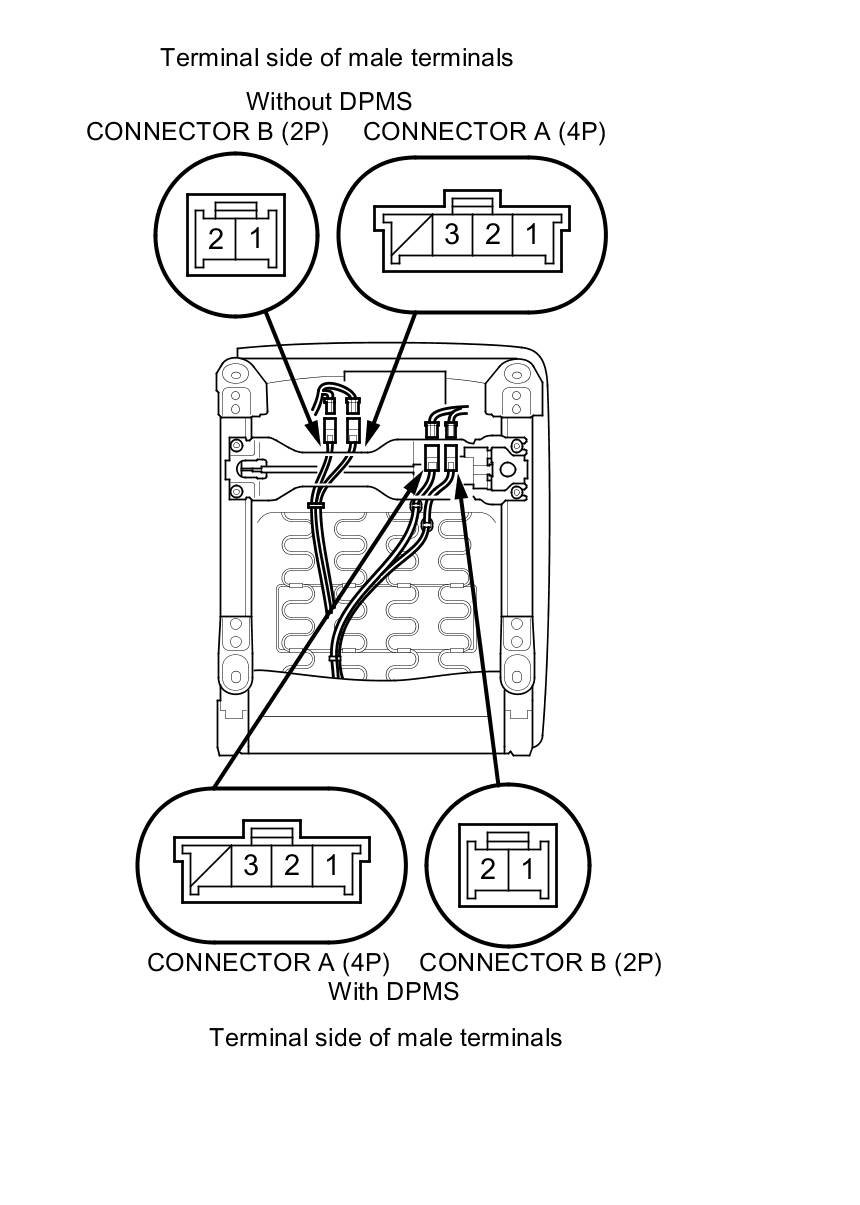 Terminal side of male terminals

Without DPMS

CONNECTOR B (2P)

CONNECTOR A (4P)

2 1

3 2 1

3 2 1

2 1

CONNECTOR A (4P)

CONNECTOR B (2P)

With DPMS

Terminal side of male terminals