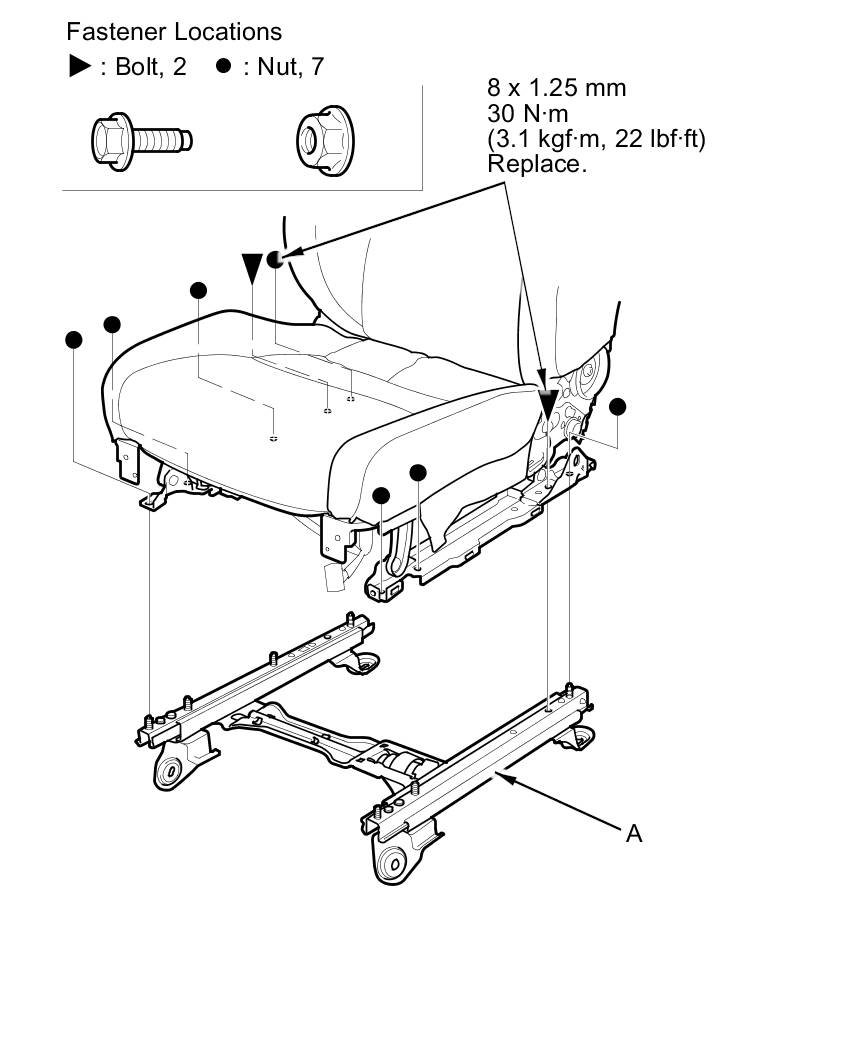 Fastener Locations
▶ : Bolt, 2 ● : Nut, 7

8 x 1.25 mm
30 N·m
(3.1 kgf·m, 22 lbf·ft)
Replace.

A