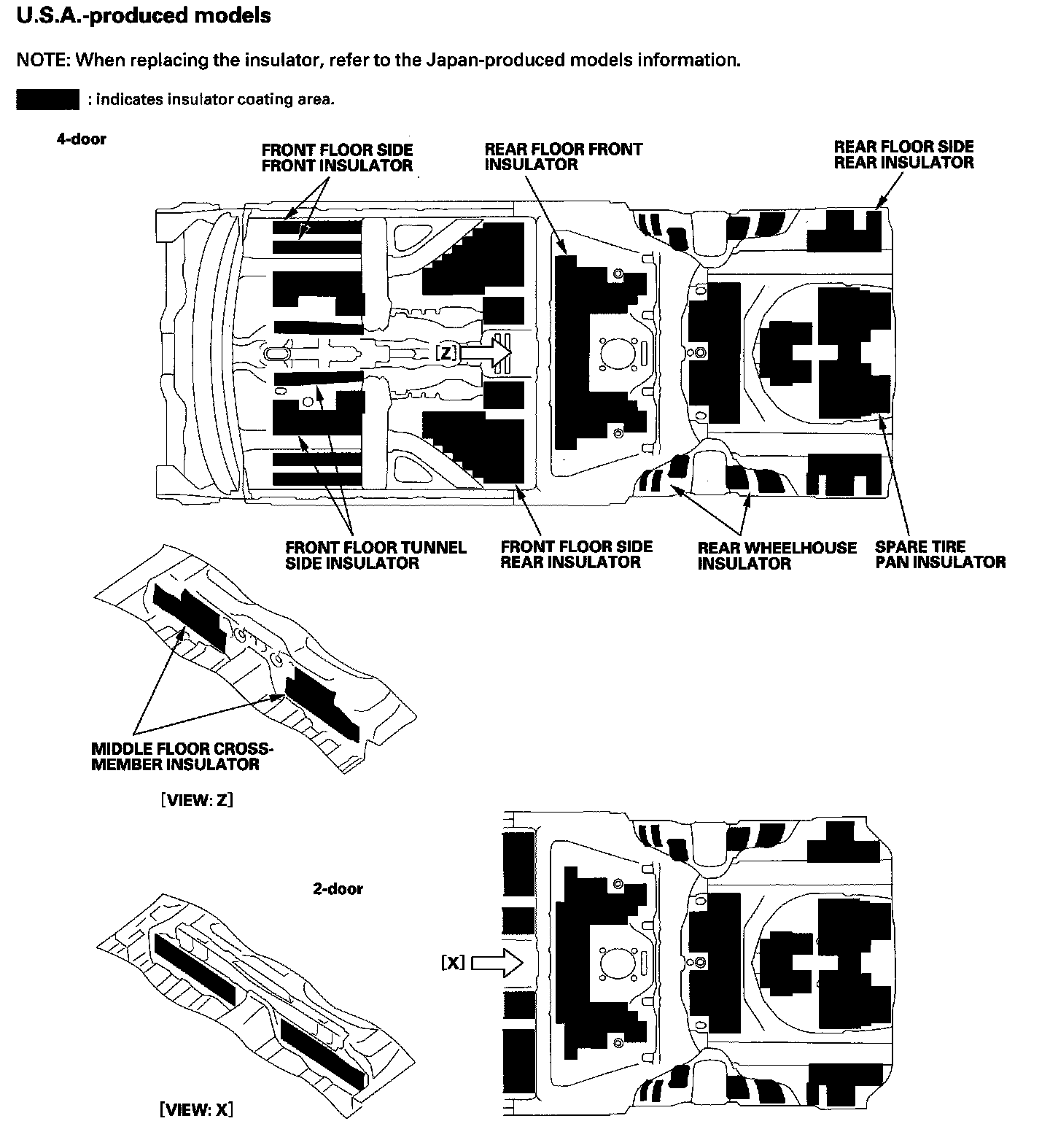 U.S.A.-produced models

NOTE: When replacing the insulator, refer to the Japan-produced models information.

: indicates insulator coating area.

4-door

FRONT FLOOR SIDE FRONT INSULATOR

REAR FLOOR FRONT INSULATOR

REAR FLOOR SIDE REAR INSULATOR

[Z]

FRONT FLOOR TUNNEL SIDE INSULATOR

FRONT FLOOR SIDE REAR INSULATOR

REAR WHEELHOUSE INSULATOR

SPARE TIRE PAN INSULATOR

MIDDLE FLOOR CROSS-MEMBER INSULATOR

[VIEW: Z]

2-door

[X]

[VIEW: X]