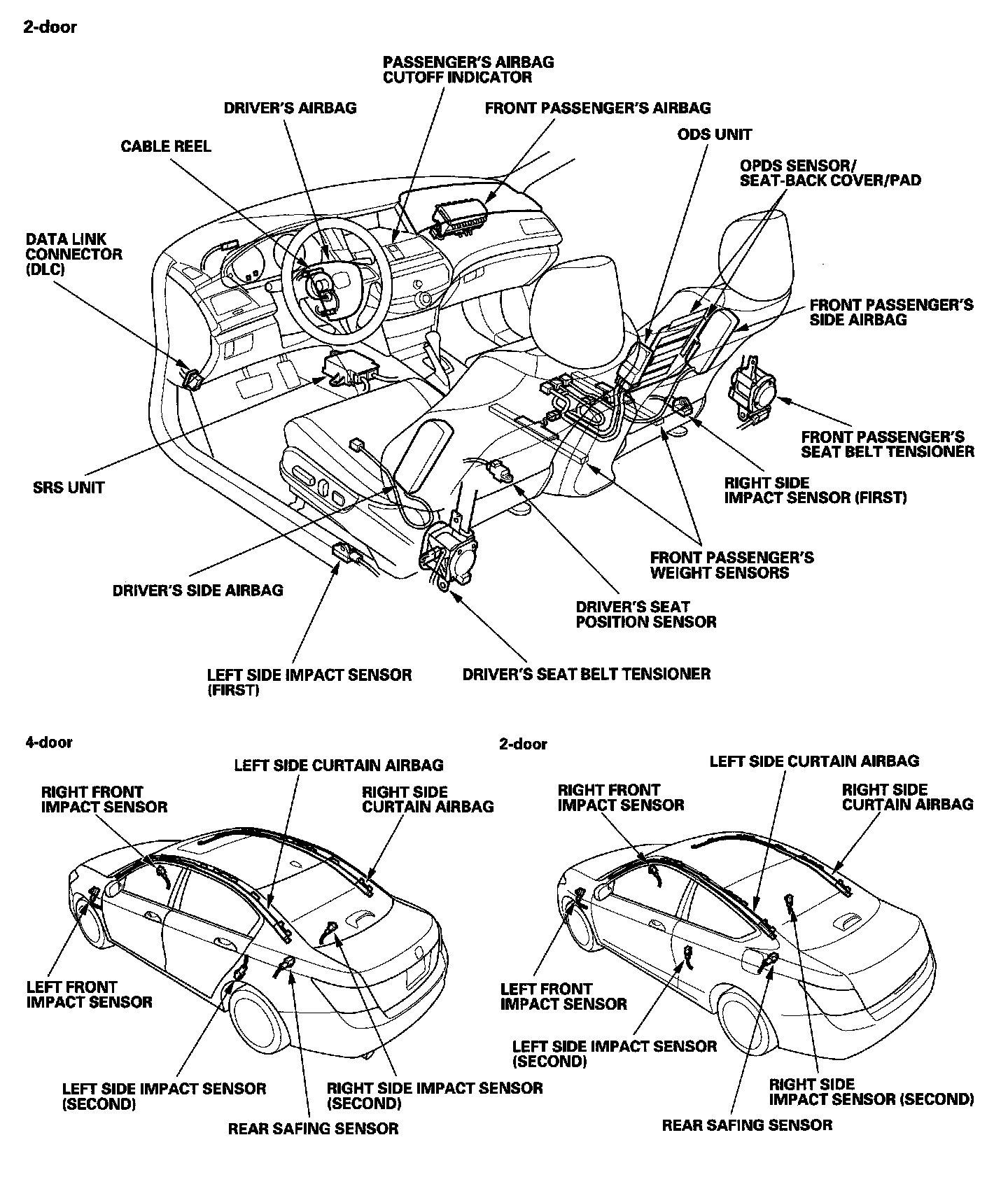 2-door

PASSENGER'S AIRBAG CUTOFF INDICATOR

DRIVER'S AIRBAG

FRONT PASSENGER'S AIRBAG

CABLE REEL

ODS UNIT

OPDS SENSOR/ SEAT-BACK COVER/PAD

DATA LINK CONNECTOR (DLC)

FRONT PASSENGER'S SIDE AIRBAG

FRONT PASSENGER'S SEAT BELT TENSIONER

SRS UNIT

RIGHT SIDE IMPACT SENSOR (FIRST)

FRONT PASSENGER'S WEIGHT SENSORS

DRIVER'S SIDE AIRBAG

DRIVER'S SEAT POSITION SENSOR

LEFT SIDE IMPACT SENSOR (FIRST)

DRIVER'S SEAT BELT TENSIONER

4-door

LEFT SIDE CURTAIN AIRBAG

RIGHT FRONT IMPACT SENSOR

RIGHT SIDE CURTAIN AIRBAG

LEFT FRONT IMPACT SENSOR

LEFT SIDE IMPACT SENSOR (SECOND)

RIGHT SIDE IMPACT SENSOR (SECOND)

REAR SAFING SENSOR

2-door

LEFT SIDE CURTAIN AIRBAG

RIGHT FRONT IMPACT SENSOR

RIGHT SIDE CURTAIN AIRBAG

LEFT FRONT IMPACT SENSOR

LEFT SIDE IMPACT SENSOR (SECOND)

RIGHT SIDE IMPACT SENSOR (SECOND)

REAR SAFING SENSOR