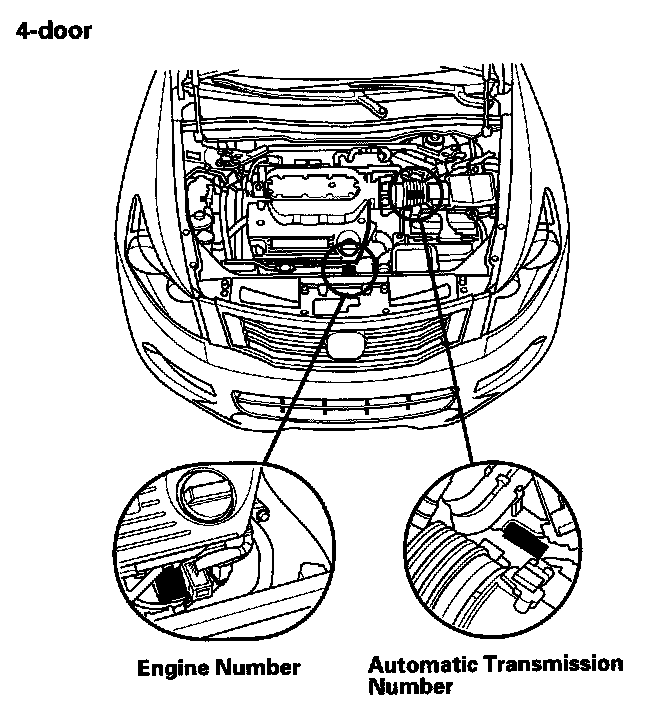 4-door

Engine Number

Automatic Transmission Number