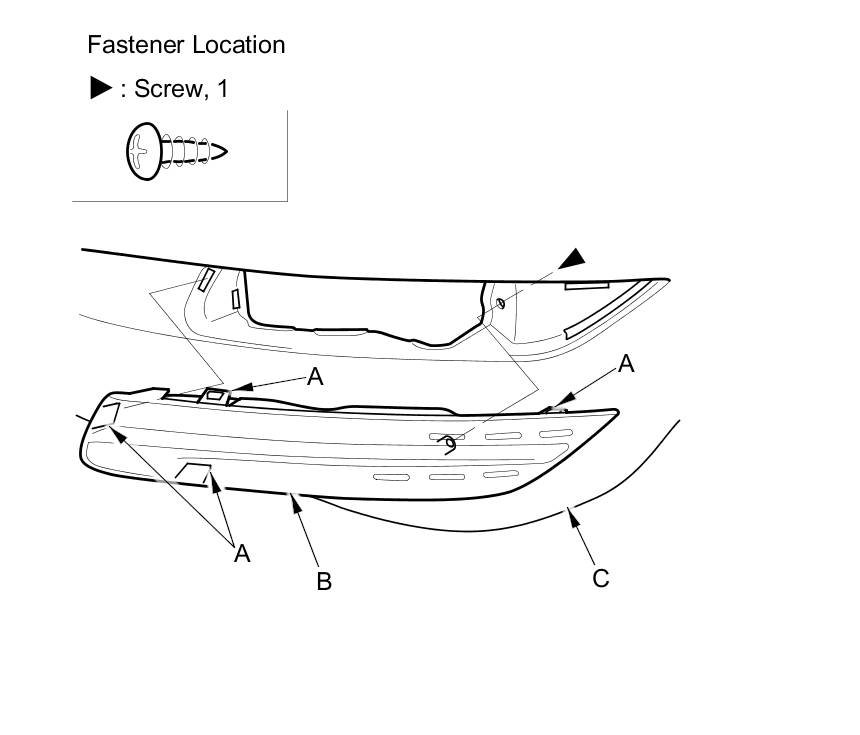 Fastener Location

▶ : Screw, 1

A

A

A

B

C