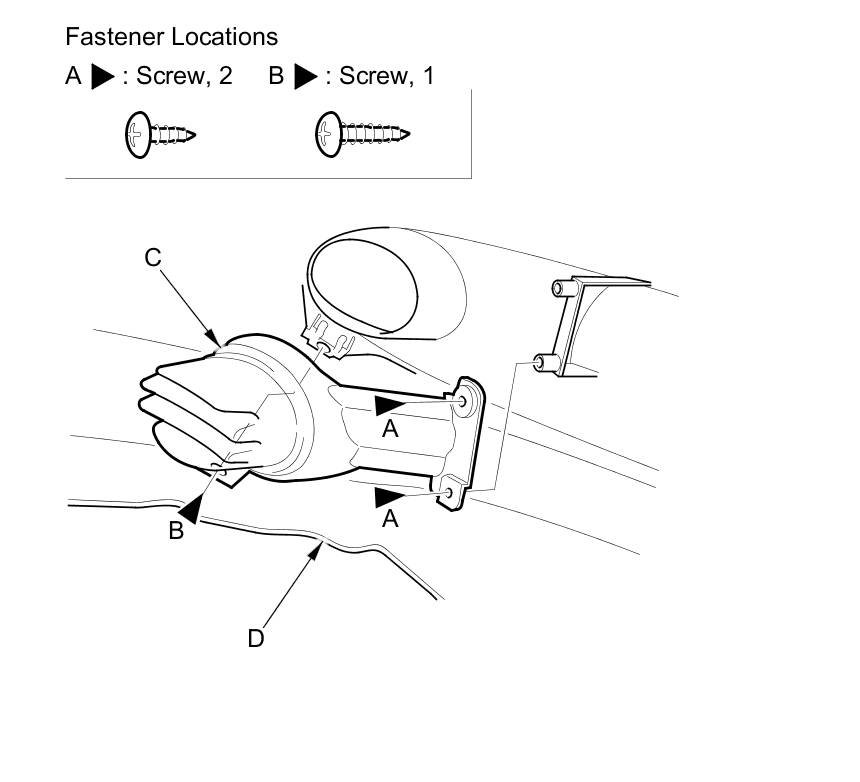 Fastener Locations

A ▶ : Screw, 2   B ▶ : Screw, 1

C

A

A

B

D