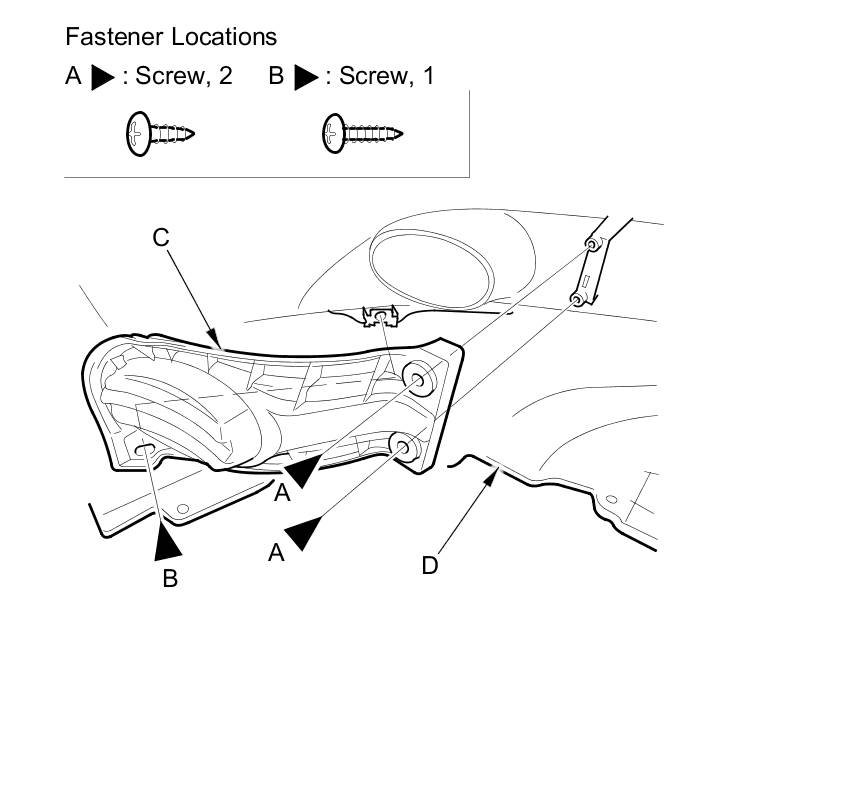 Fastener Locations
A ▶ : Screw, 2 B ▶ : Screw, 1

C

A
A
B
D