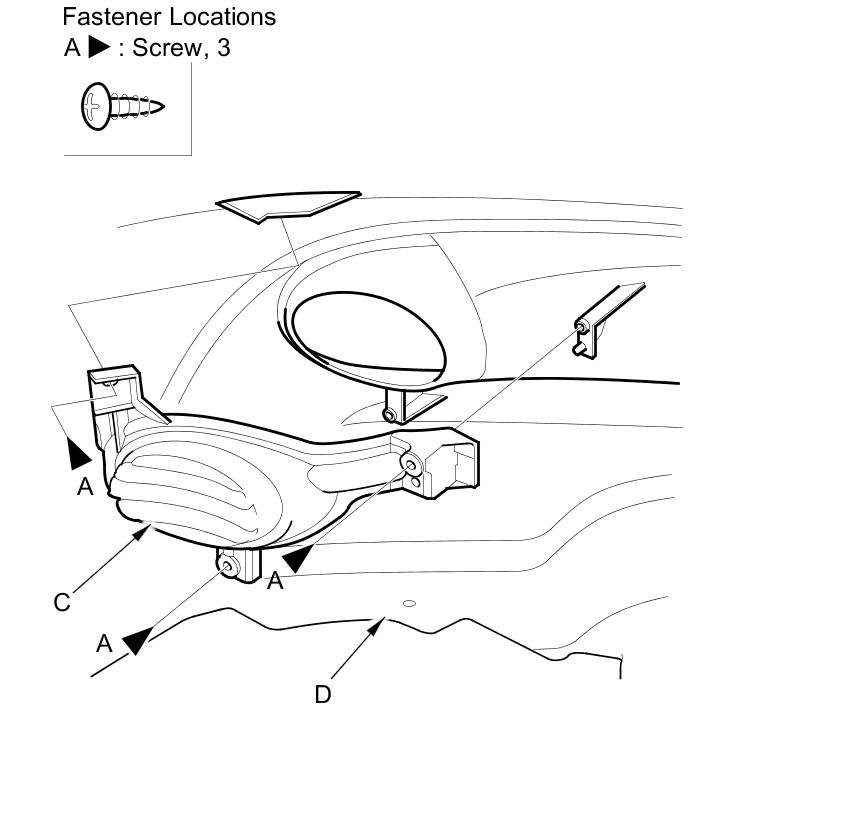 Fastener Locations
A ▶ : Screw, 3

A
A
C
A
D