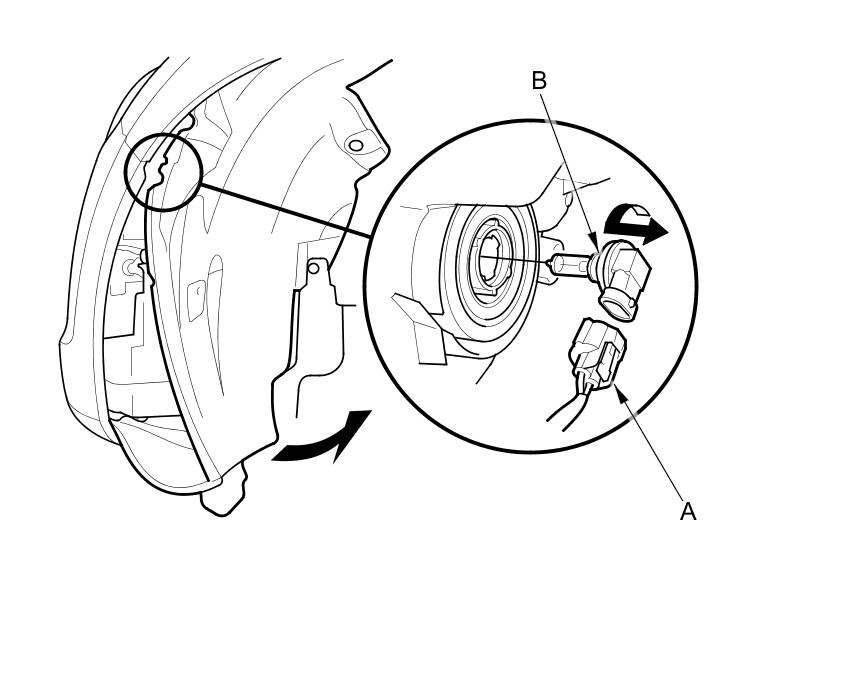 B

A