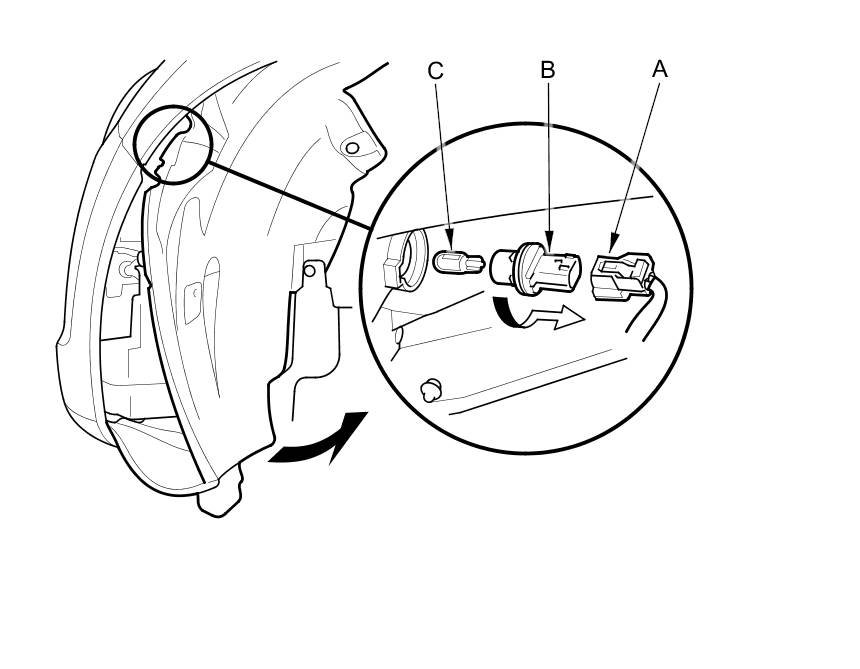 C
B
A