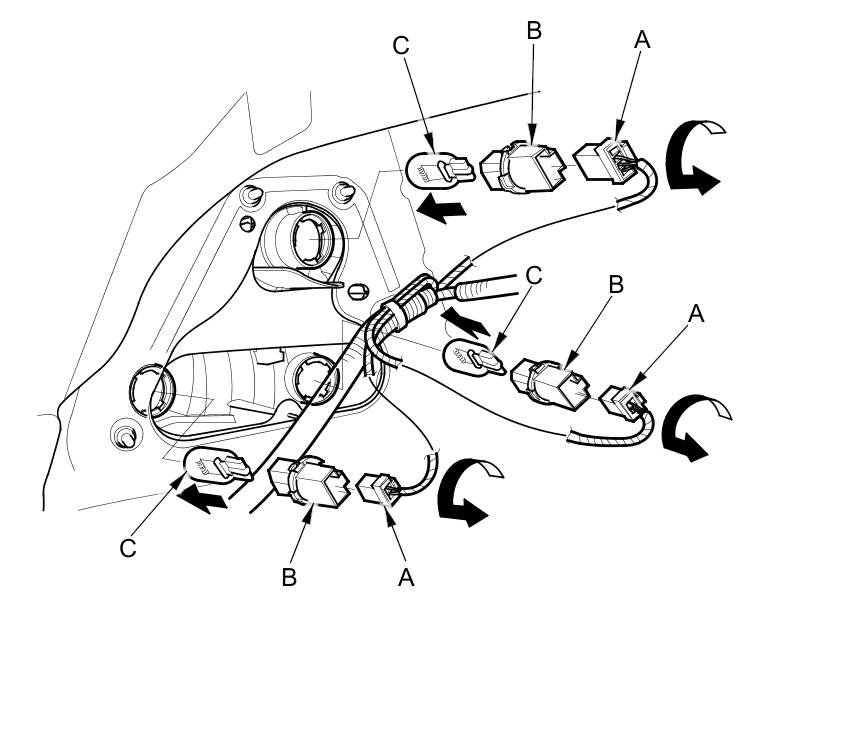 C
B
A
C
B
A
C
B
A