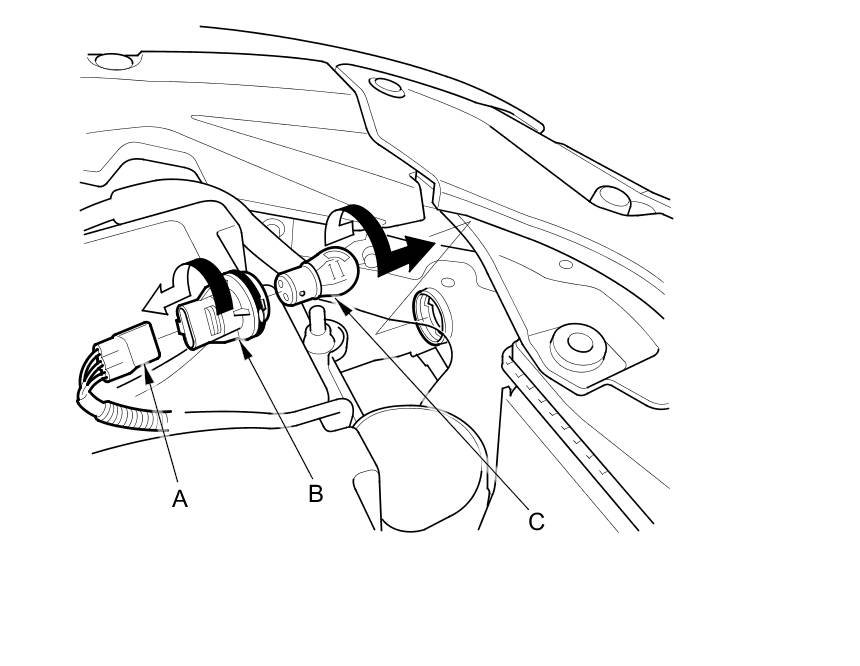 A
B
C