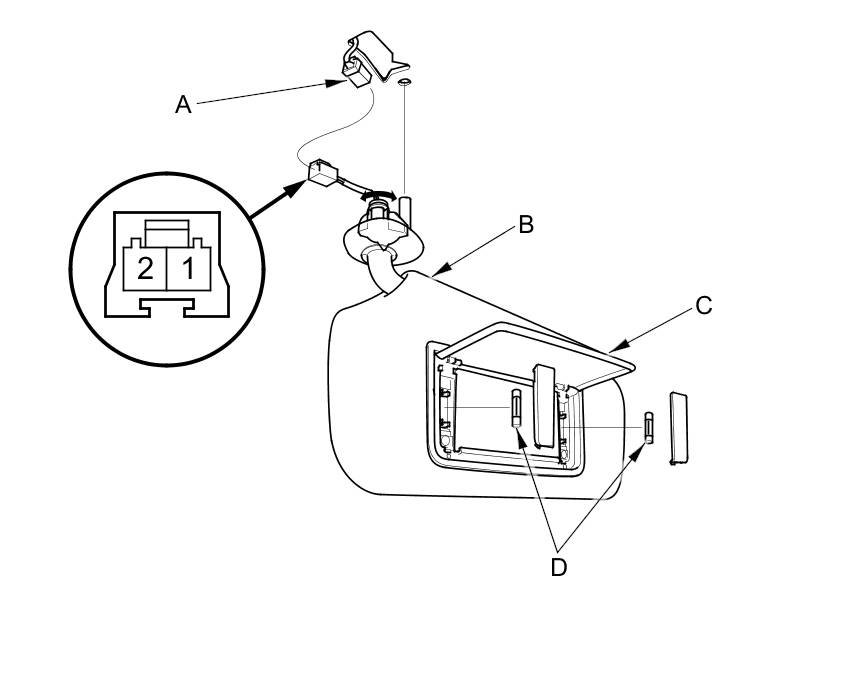 A

2 1

B

C

D