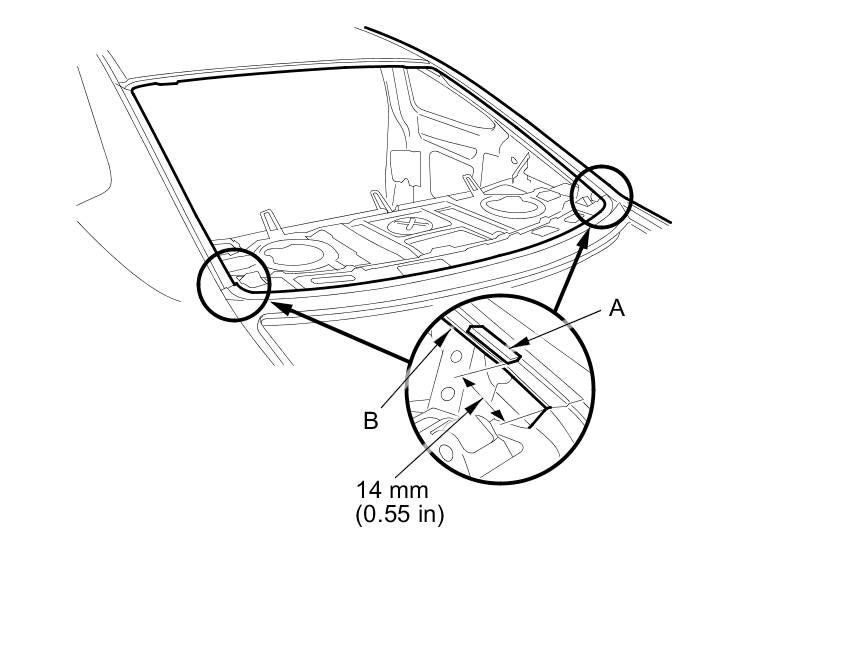 A

B

14 mm
(0.55 in)