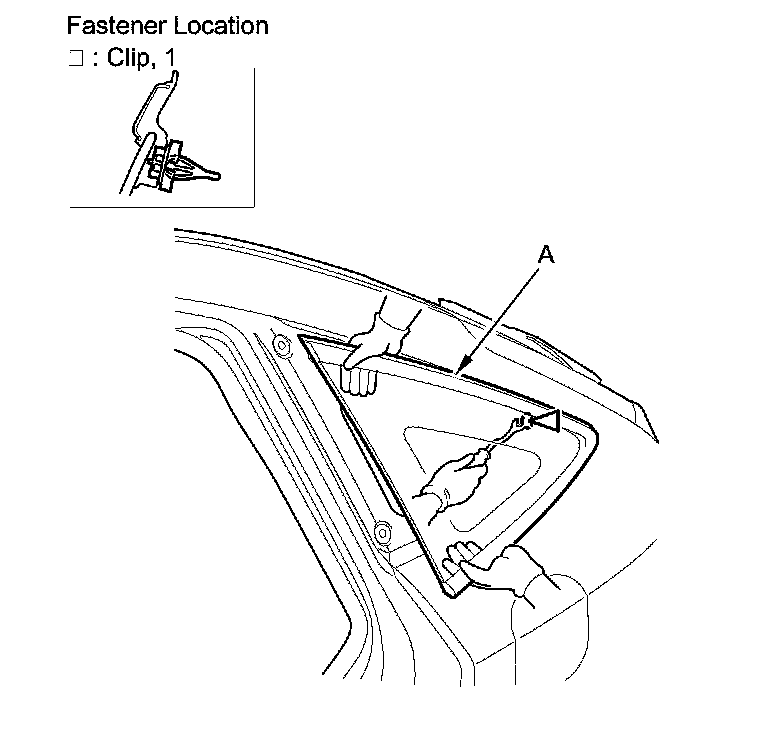 Fastener Location
□ : Clip, 1

A