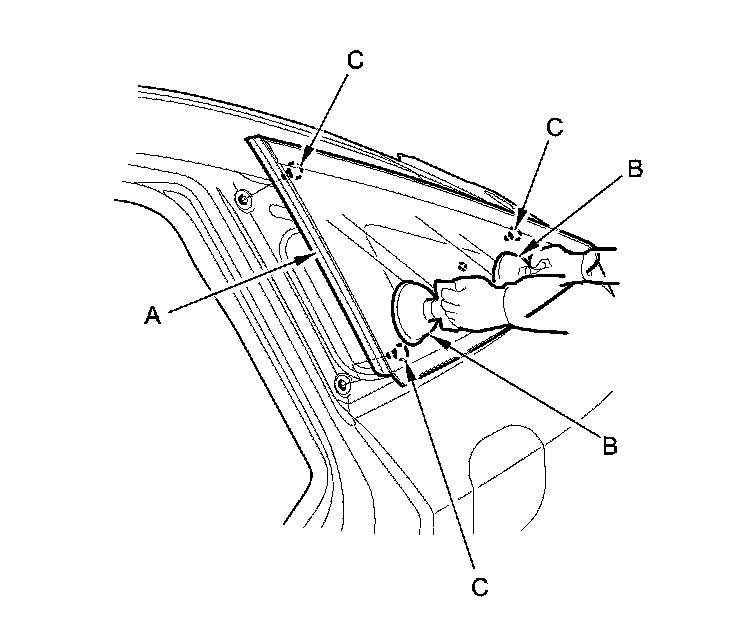 C
C
B
A
B
C