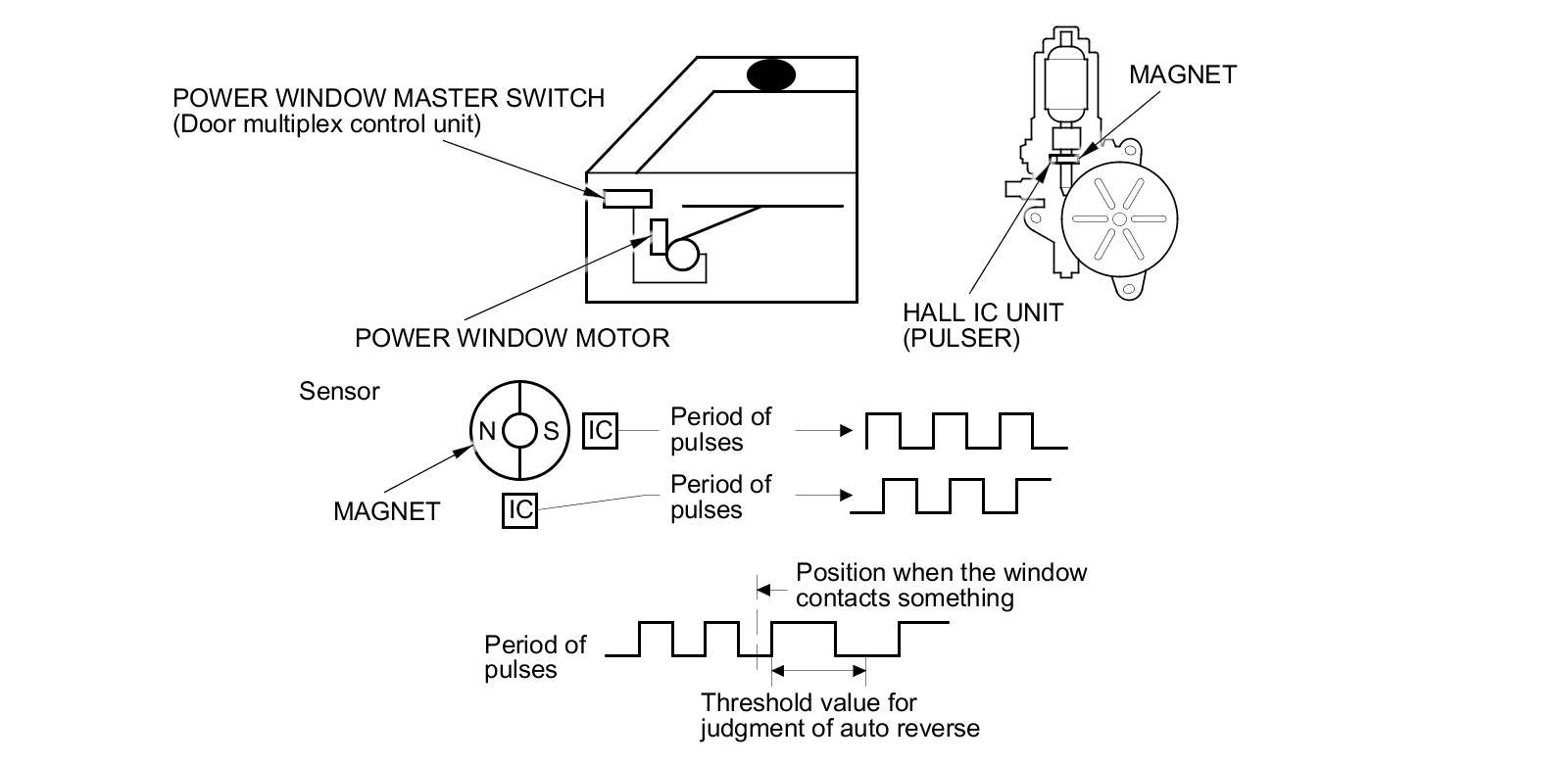 POWER WINDOW MASTER SWITCH
(Door multiplex control unit)

MAGNET

POWER WINDOW MOTOR

HALL IC UNIT
(PULSER)

Sensor

N

S

IC

Period of pulses

MAGNET

IC

Period of pulses

Position when the window contacts something

Period of pulses

Threshold value for judgment of auto reverse